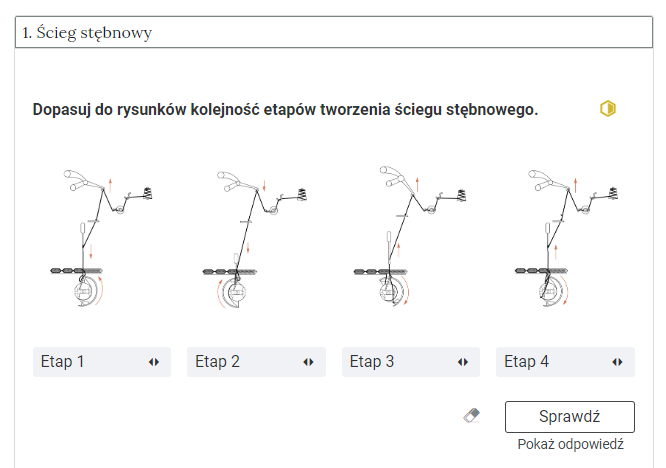 1. Ścieg stębnowy

Dopasuj do rysunków kolejność etapów tworzenia ściegu stębnowego.

Etap 1

Etap 2

Etap 3

Etap 4

Sprawdź

Pokaż odpowiedź