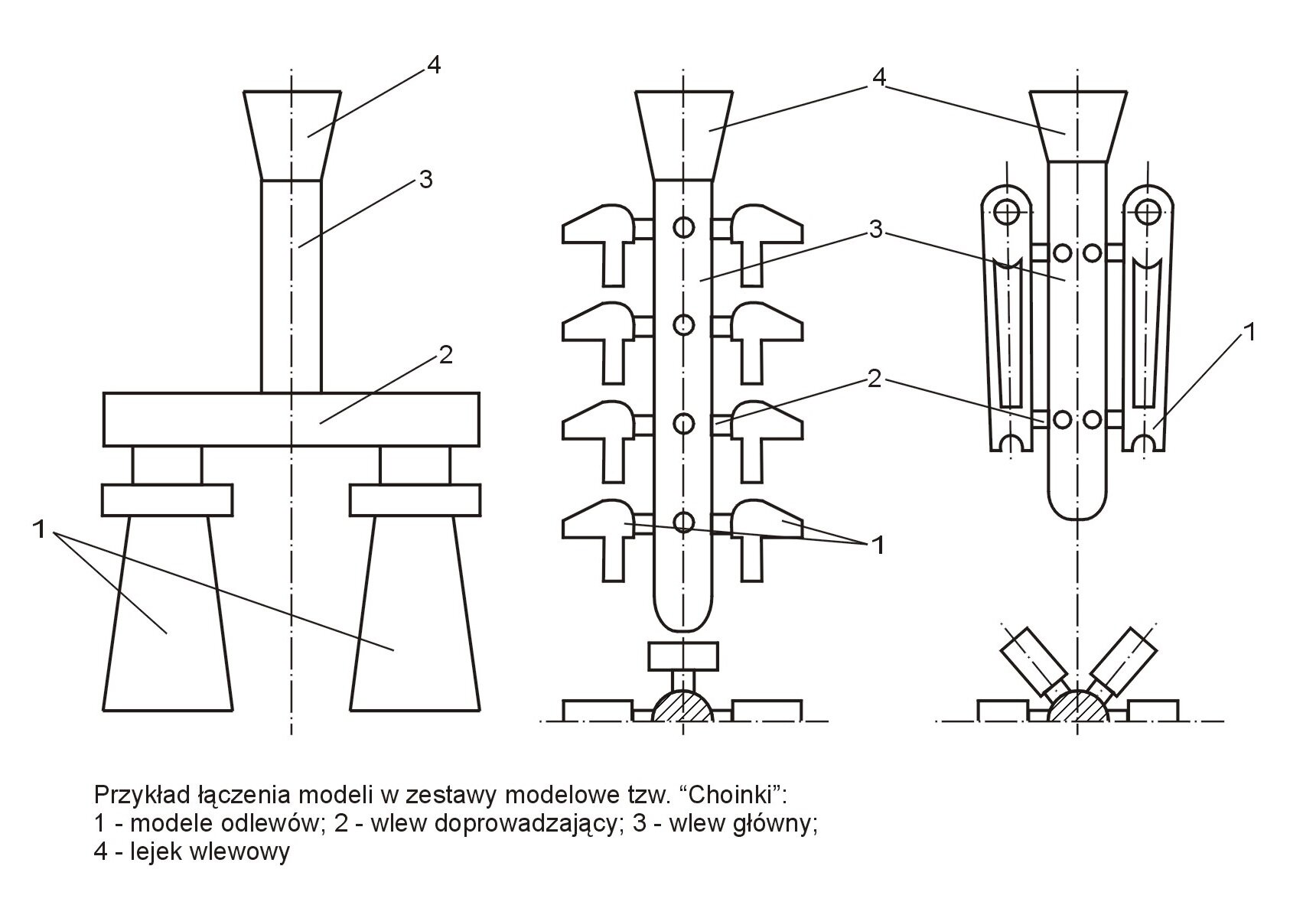 4
3
2
1

4
3
2
1

1

Przykład łączenia modeli w zestawy modelowe tzw. “Choinki”:
1 - modele odlewów; 2 - wlew doprowadzający; 3 - wlew główny;
4 - lejek wlewowy