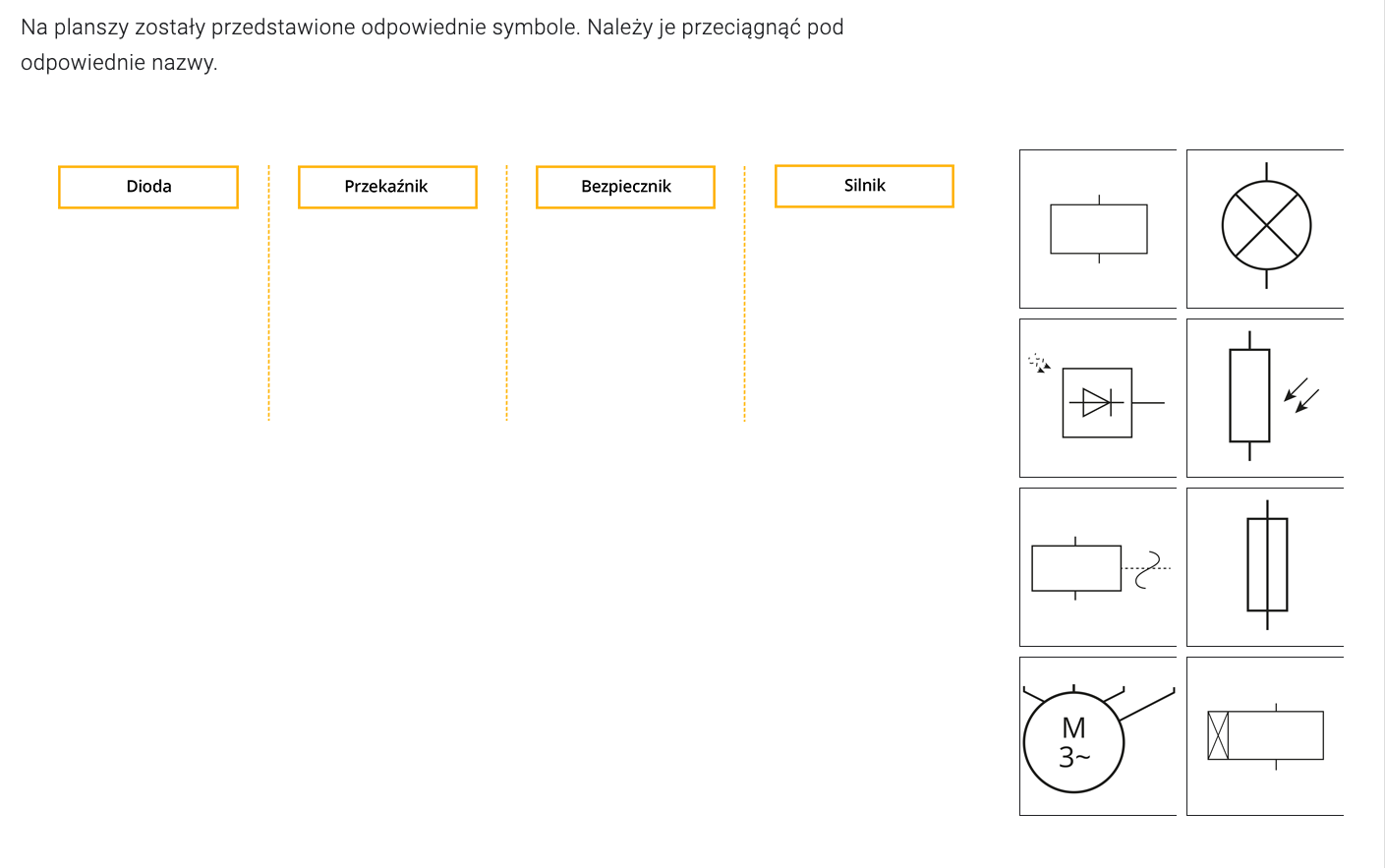 Na planszy zostały przedstawione odpowiednie symbole. Należy je przeciągnąć pod odpowiednie nazwy.

Dioda

Przekaźnik

Bezpiecznik

Silnik

M
3~