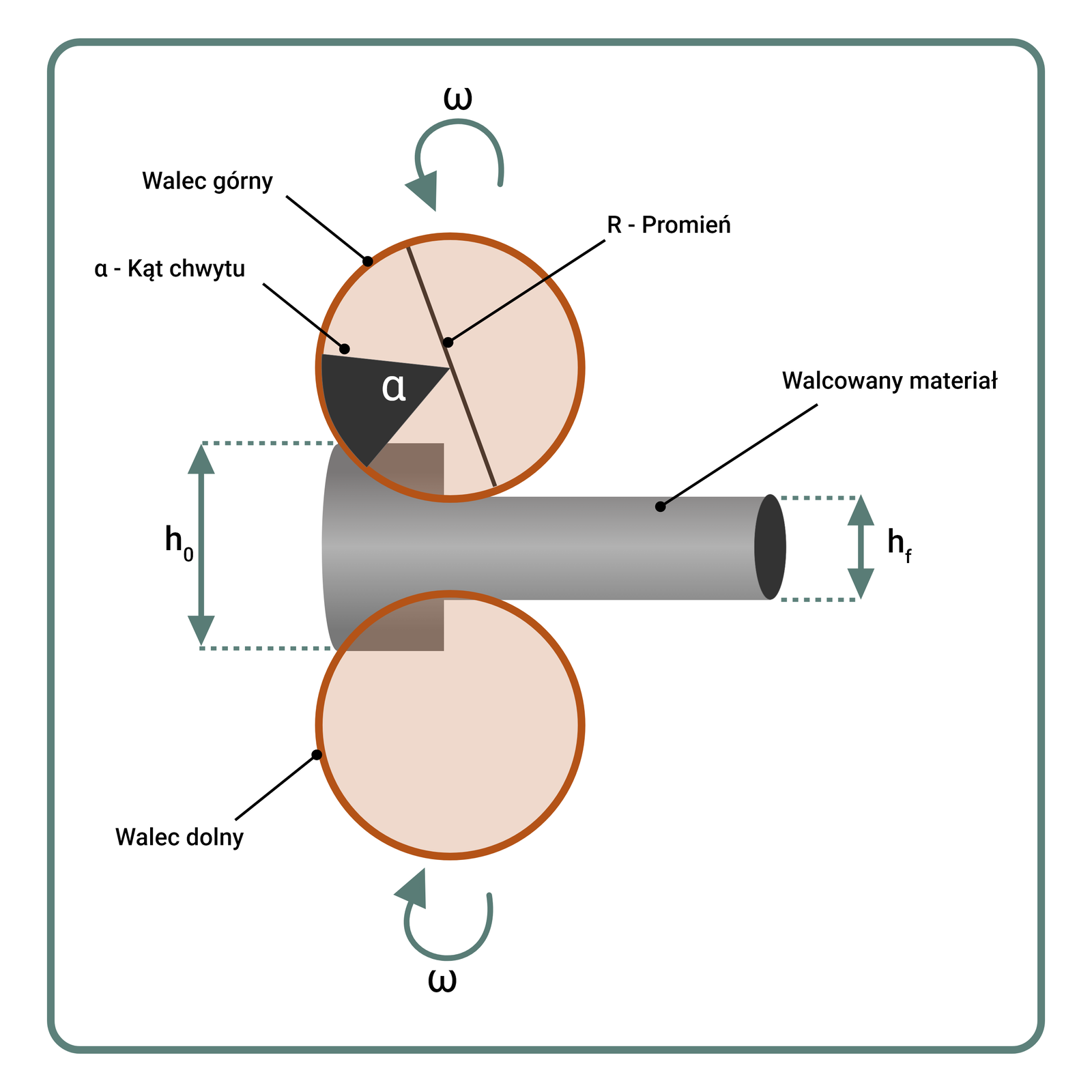 $\omega$

Walec górny

R - Promień

α - Kąt chwytu

α

Walcowany materiał

$h_0$

$h_f$

Walec dolny

$\omega$