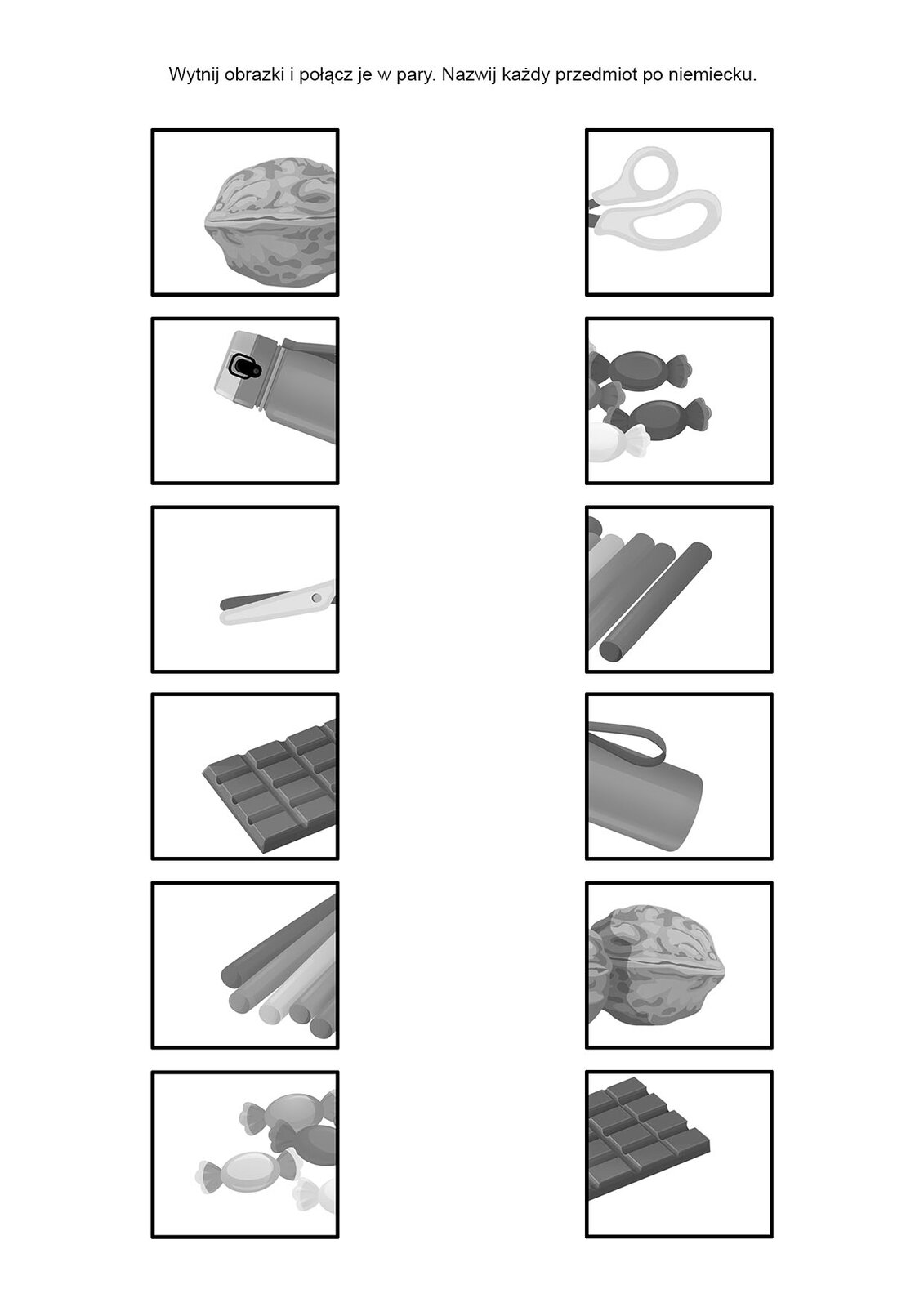 Wytnij obrazki i połącz je w pary. Nazwij każdy przedmiot po niemiecku.