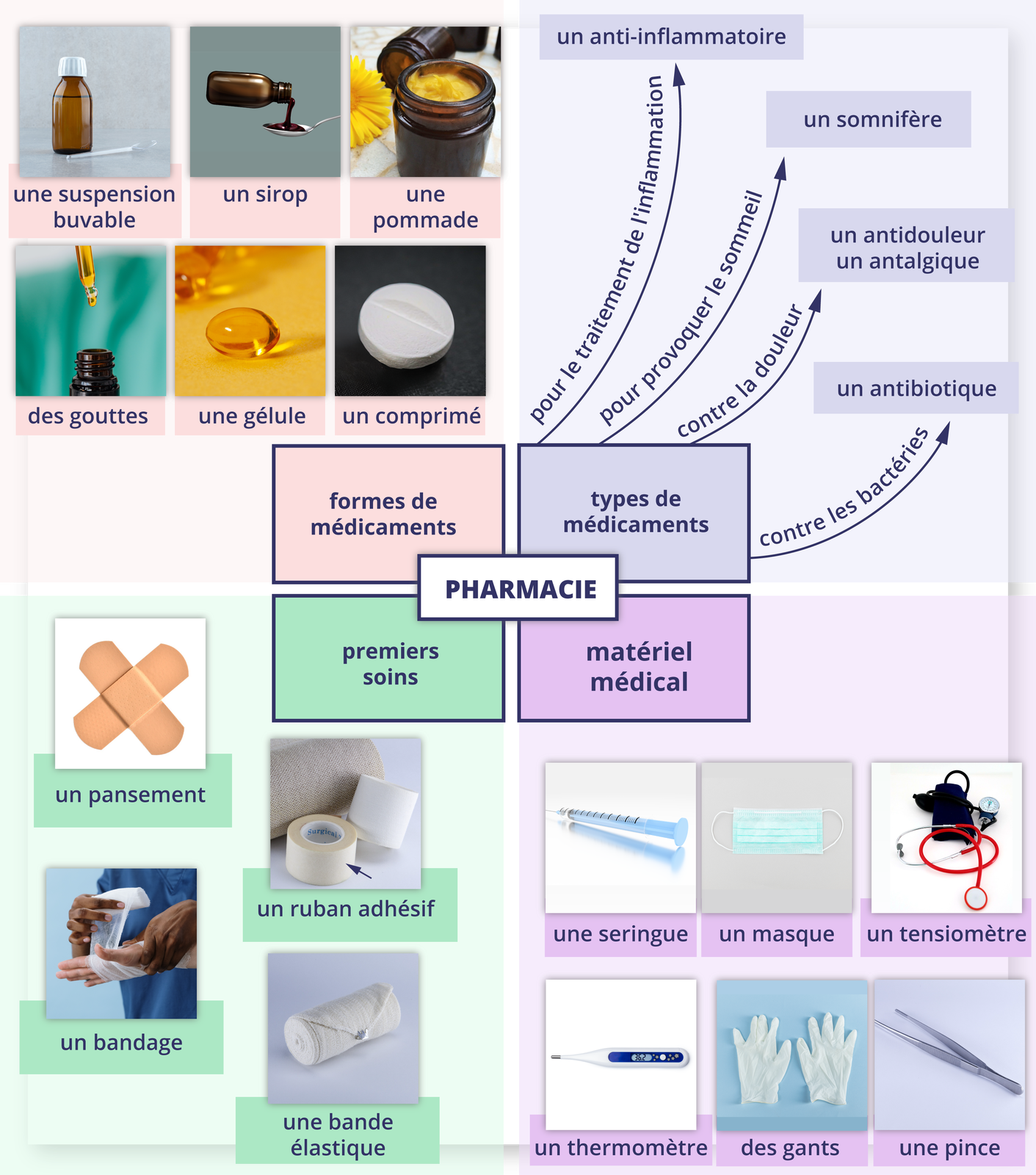 une suspension buvable

un sirop

une pommade

des gouttes

une gélule

un comprimé

un anti-inflammatoire

pour le traitement de l'inflammation

un somnifère

pour provoquer le sommeil

un antidouleur
un antalgique

contre la douleur

un antibiotique

contre les bactéries

formes de médicaments

types de médicaments

PHARMACIE

premiers soins

matériel médical

un pansement

Surgical

un ruban adhésif

un bandage

une bande élastique

une seringue

un masque

un tensiomètre

36.2

un thermomètre

des gants

une pince