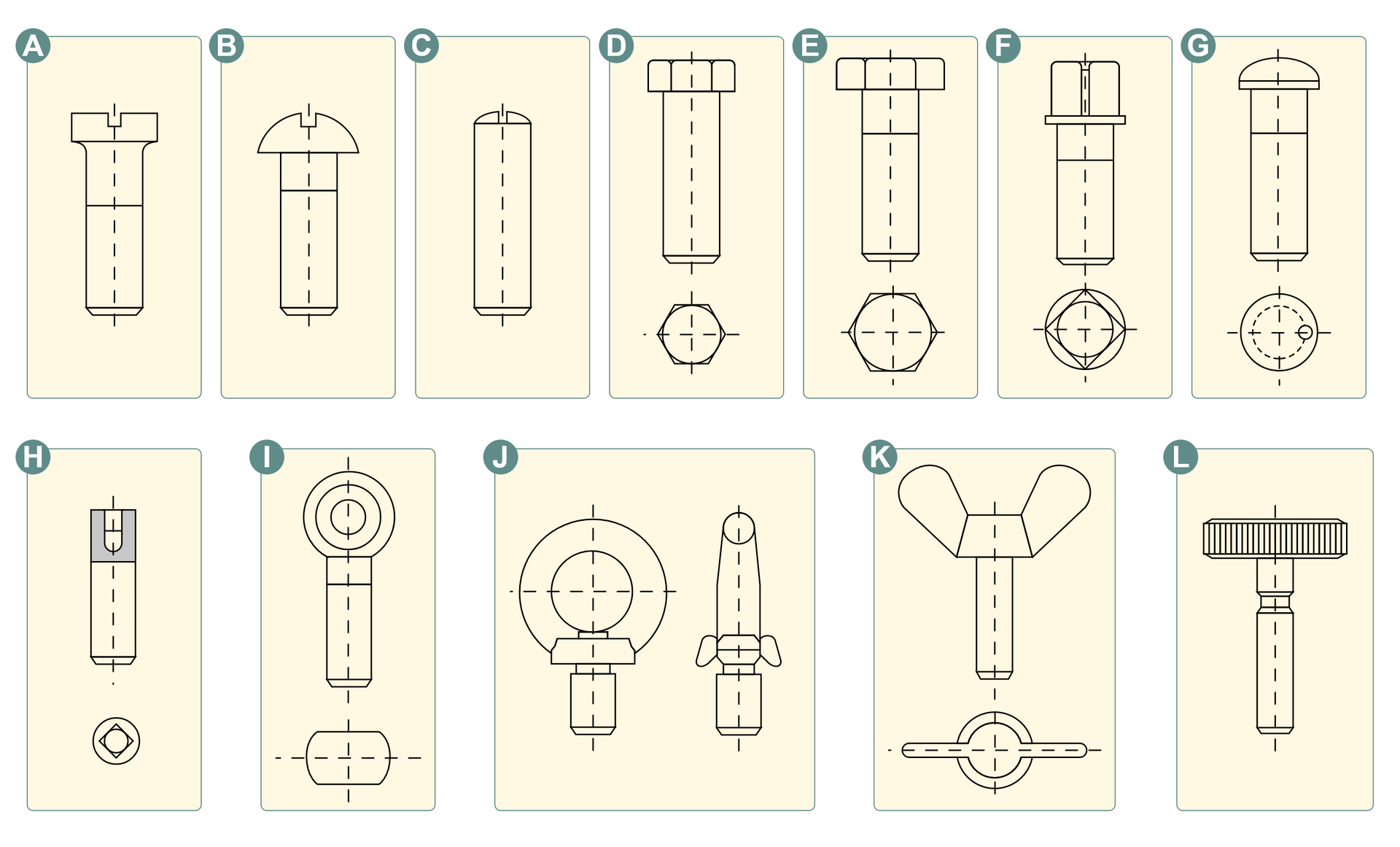 A

B

C

D

E

F

G

H

I

J

K

L