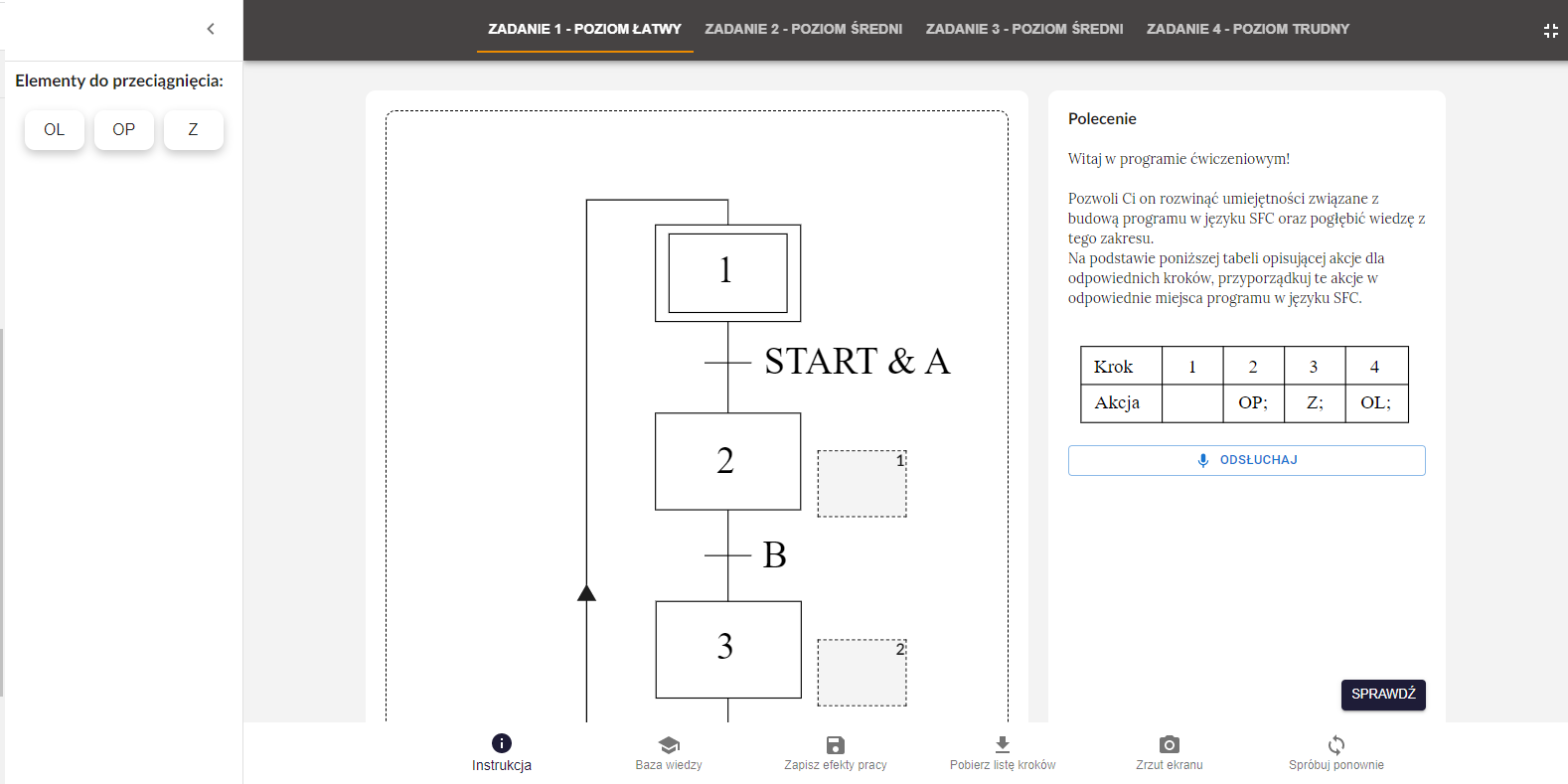 ZADANIE 1 - POZIOM ŁATWY ZADANIE 2 - POZIOM ŚREDNI ZADANIE 3 - POZIOM ŚREDNI ZADANIE 4 - POZIOM TRUDNY

Elementy do przeciągnięcia:

OL OP Z

1

START & A

2

1

B

3

2

Polecenie

Witaj w programie ćwiczeniowym!

Pozwoli Ci on rozwinąć umiejętności związane z budową programu w języku SFC oraz pogłębić wiedzę z tego zakresu.
Na podstawie poniższej tabeli opisującej akcje dla odpowiednich kroków, przyporządkuj te akcje w odpowiednie miejsca programu w języku SFC.

| Krok | 1 | 2 | 3 | 4 |
|---|---|---|---|---|
| Akcja | | OP; | Z; | OL; |

ODSŁUCHAJ

SPRAWDŹ

Instrukcja Baza wiedzy Zapisz efekty pracy Pobierz listę kroków Zrzut ekranu Spróbuj ponownie