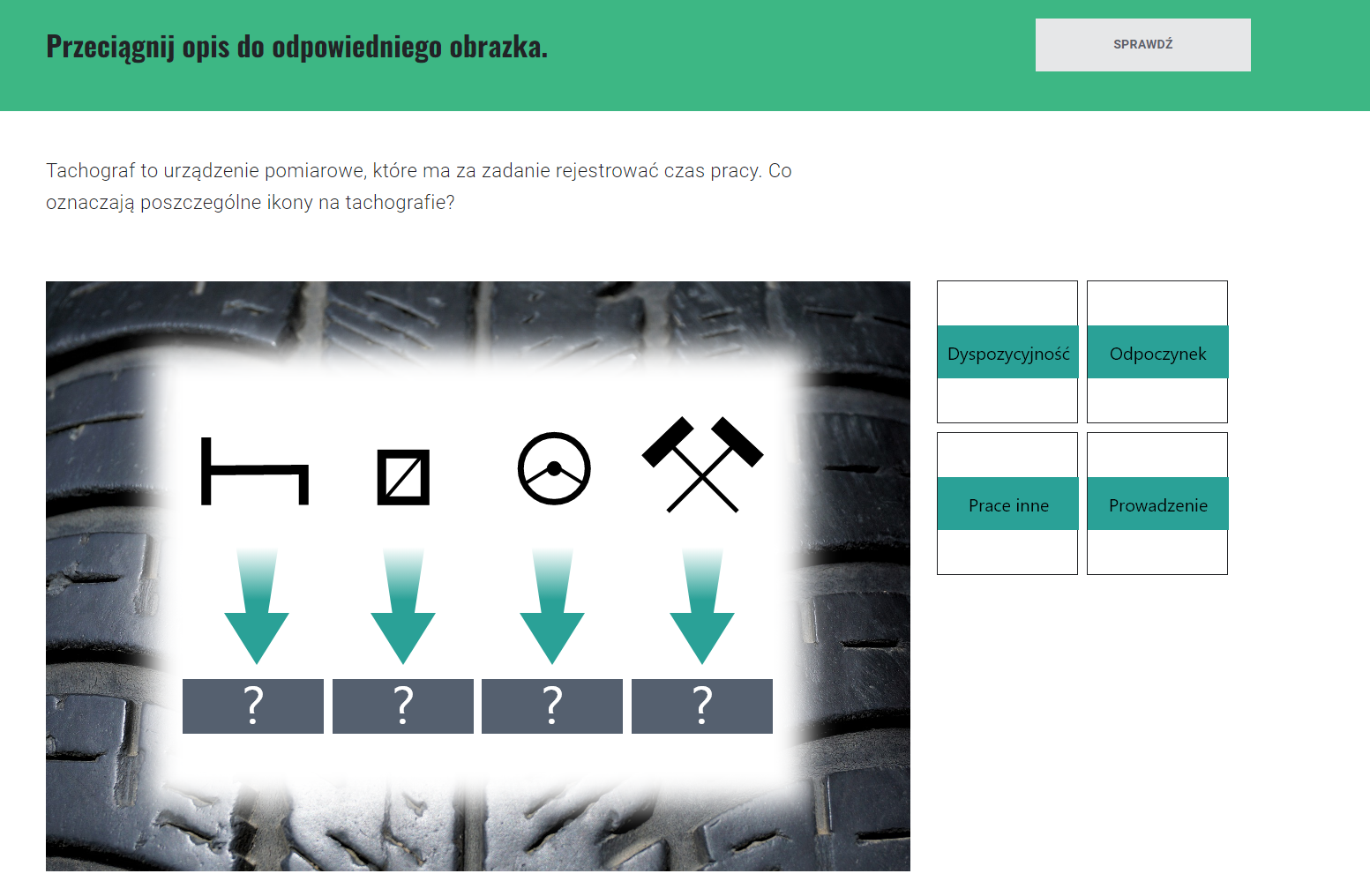 Przeciągnij opis do odpowiedniego obrazka.

SPRAWDŹ

Tachograf to urządzenie pomiarowe, które ma za zadanie rejestrować czas pracy. Co oznaczają poszczególne ikony na tachografie?

?

?

?

?

Dyspozycyjność

Odpoczynek

Prace inne

Prowadzenie