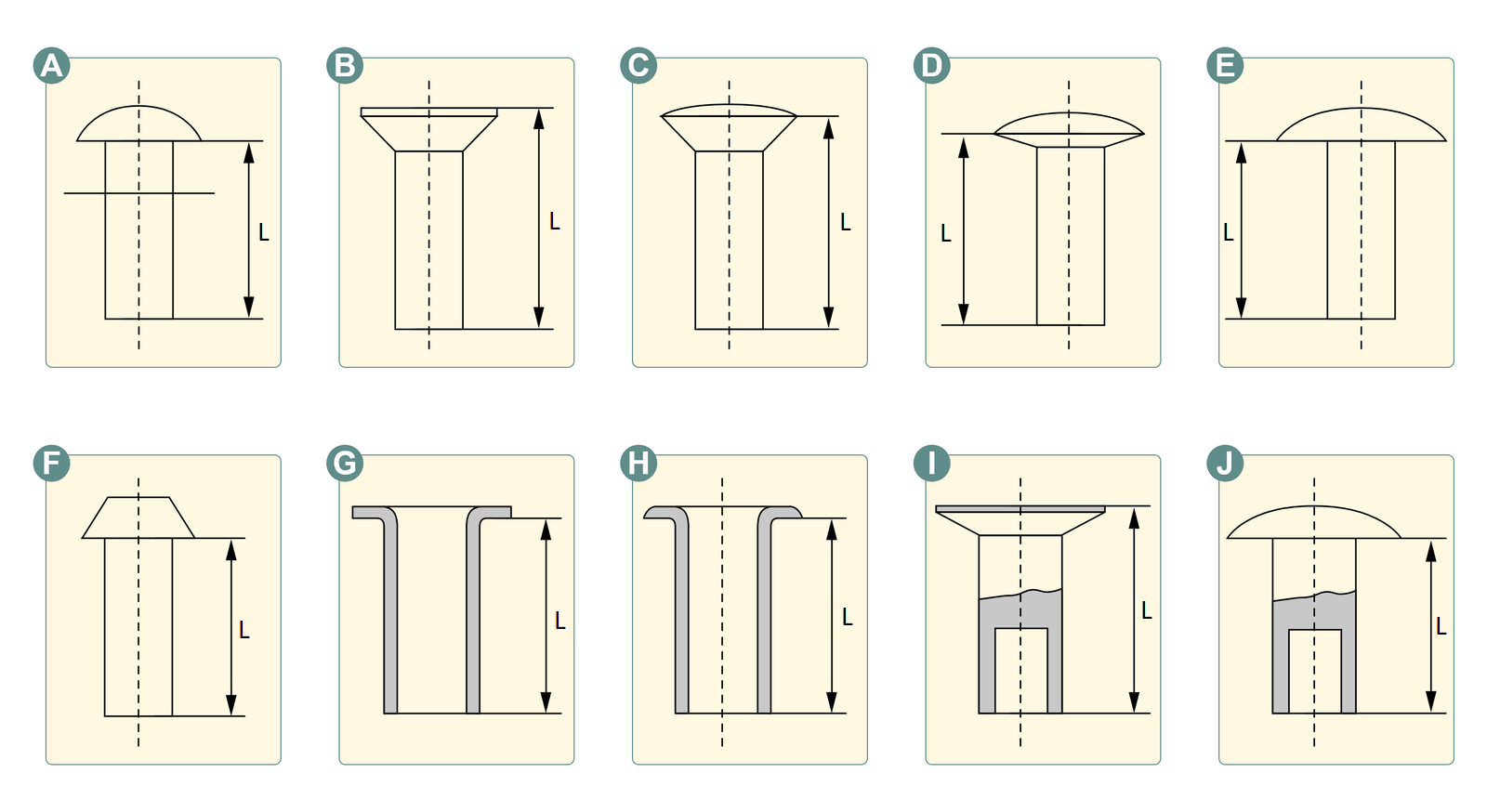 A
L

B
L

C
L

D
L

E
L

F
L

G
L

H
L

I
L

J
L