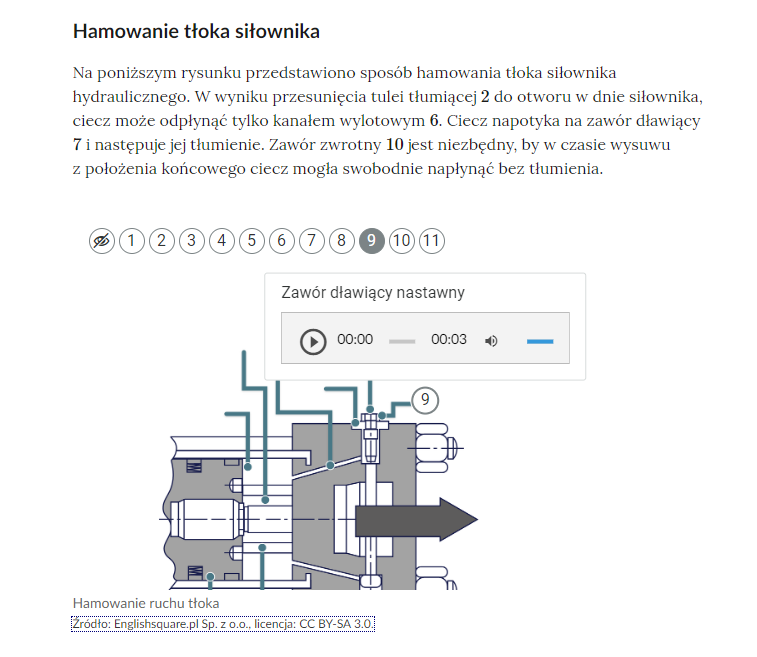 Hamowanie tłoka siłownika

Na poniższym rysunku przedstawiono sposób hamowania tłoka siłownika hydraulicznego. W wyniku przesunięcia tulei tłumiącej **2** do otworu w dnie siłownika, ciecz może odpłynąć tylko kanałem wylotowym **6**. Ciecz napotyka na zawór dławiący **7** i następuje jej tłumienie. Zawór zwrotny **10** jest niezbędny, by w czasie wysuwu z położenia końcowego ciecz mogła swobodnie napłynąć bez tłumienia.

1 2 3 4 5 6 7 8 9 10 11

Zawór dławiący nastawny

00:00 00:03

9

Hamowanie ruchu tłoka

Źródło: Englishsquare.pl Sp. z o.o., licencja: CC BY-SA 3.0.