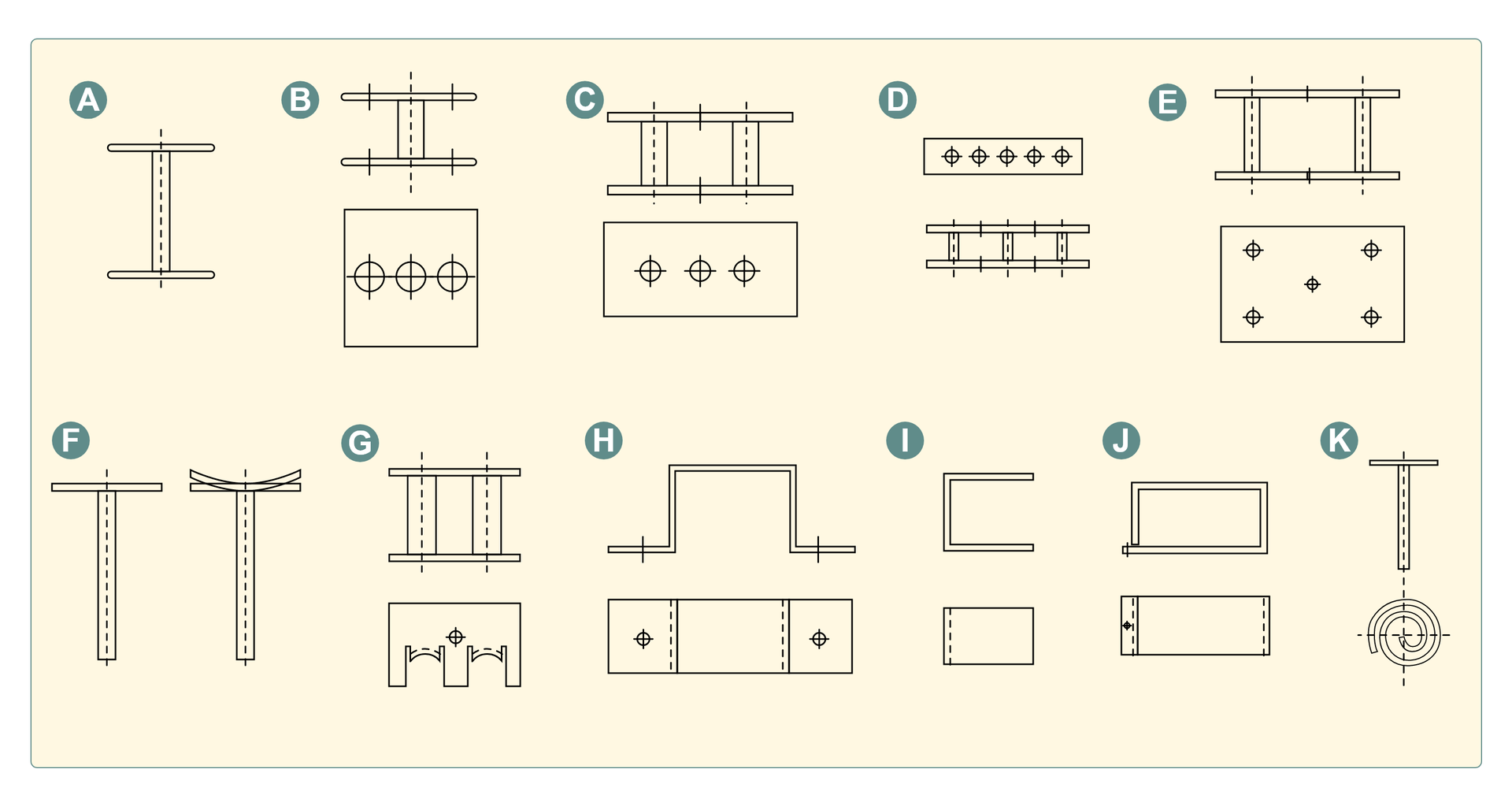 A

B

C

D

E

F

G

H

I

J

K