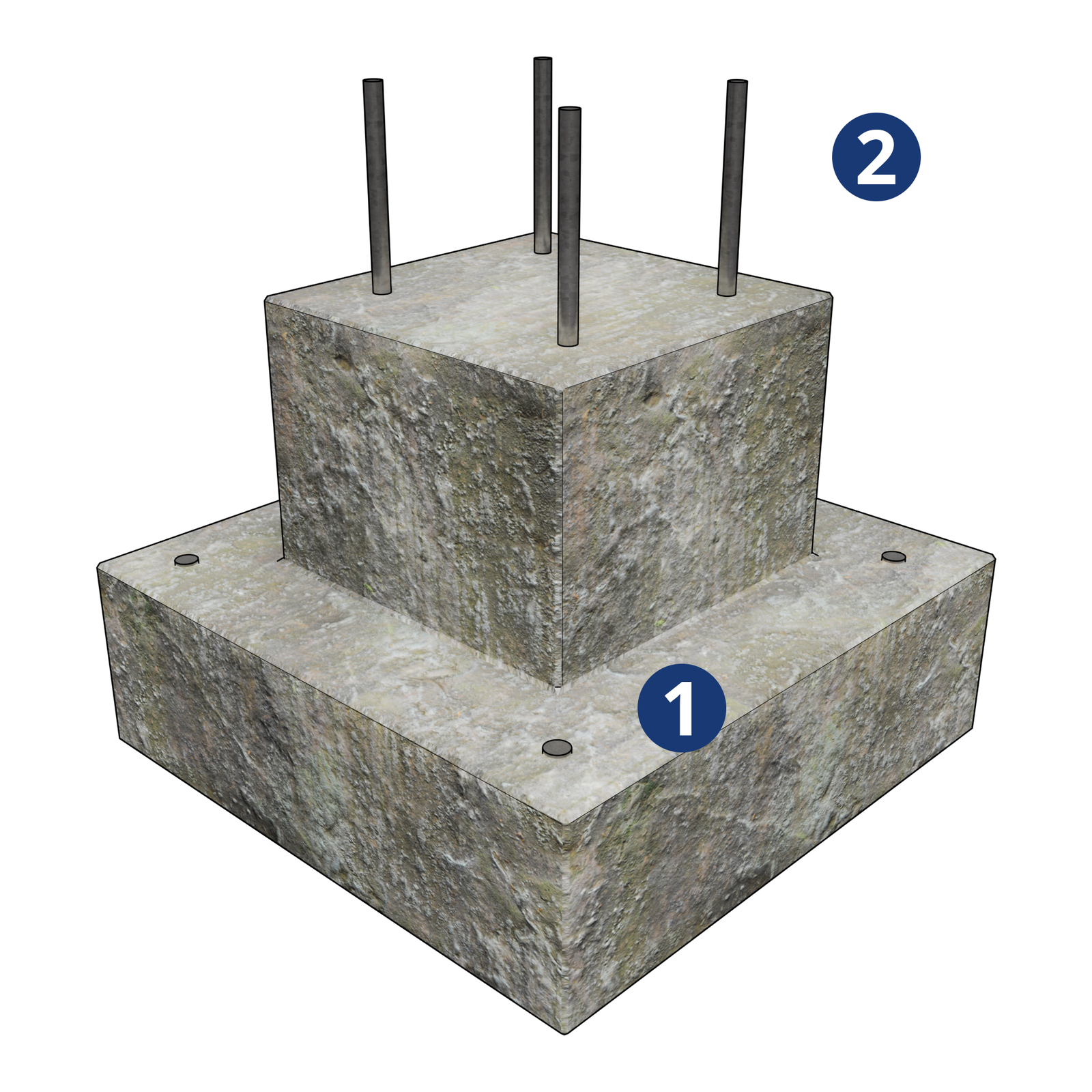 2

1