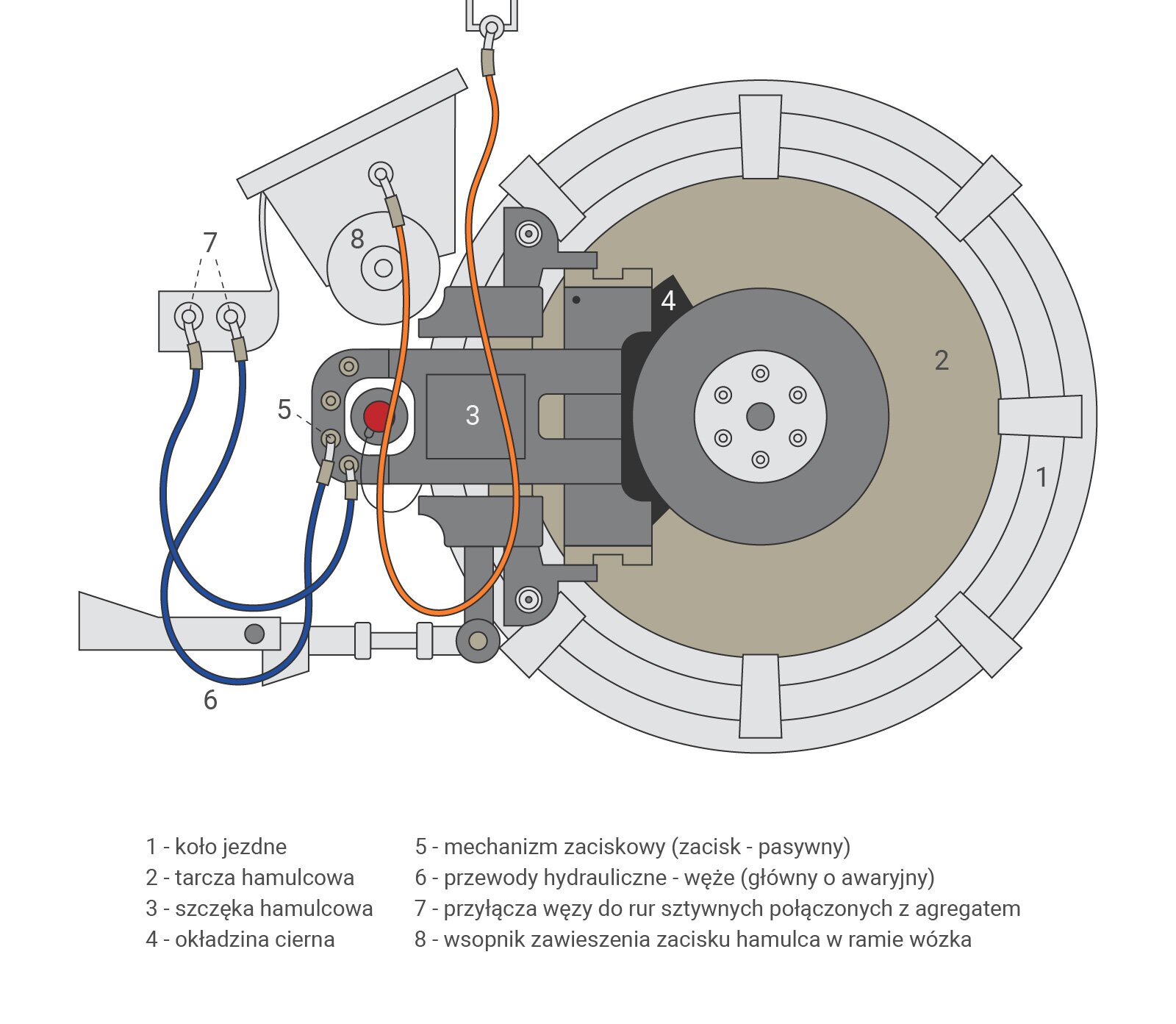 7

8

4

2

5

3

1

6

1 - koło jezdne
2 - tarcza hamulcowa
3 - szczęka hamulcowa
4 - okładzina cierna

5 - mechanizm zaciskowy (zacisk - pasywny)
6 - przewody hydrauliczne - węże (główny o awaryjny)
7 - przyłącza węzy do rur sztywnych połączonych z agregatem
8 - wsopnik zawieszenia zacisku hamulca w ramie wózka