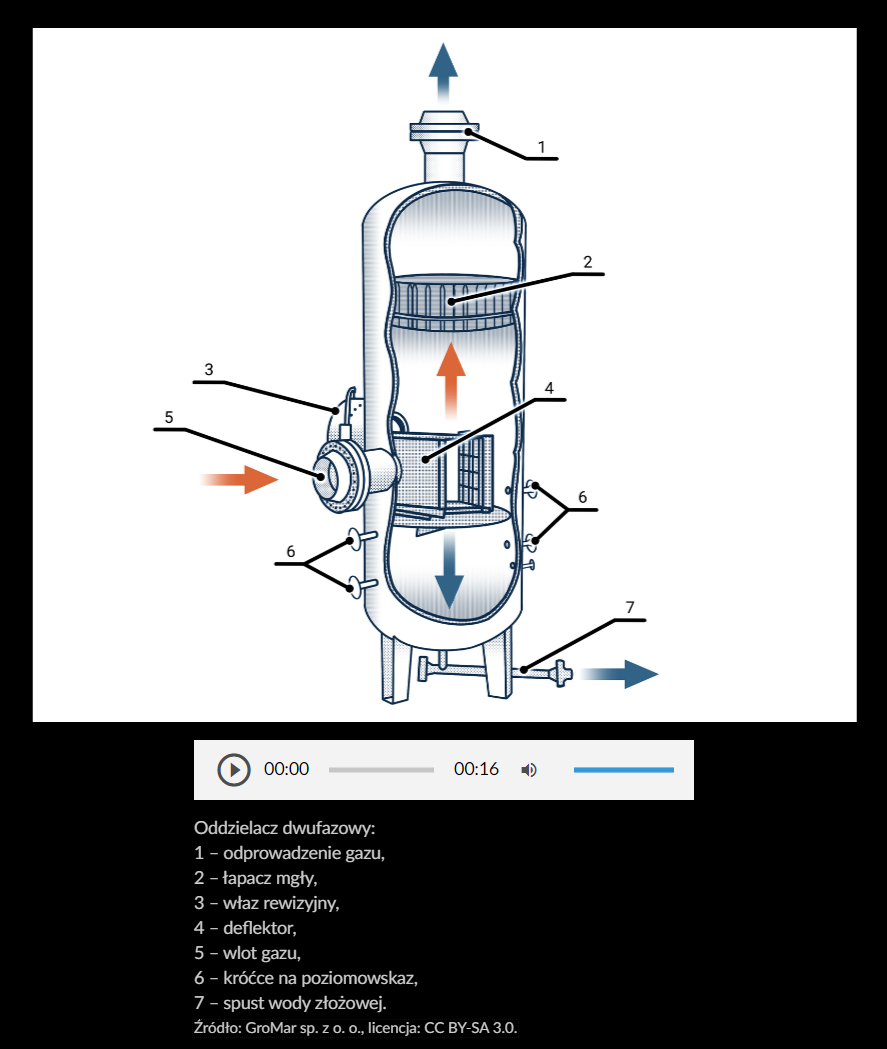 1

2

3

4

5

6

6

7

00:00

00:16

Oddzielacz dwufazowy:
1 – odprowadzenie gazu,
2 – łapacz mgły,
3 – właz rewizyjny,
4 – deflektor,
5 – wlot gazu,
6 – króćce na poziomowskaz,
7 – spust wody złożowej.

Źródło: GroMar sp. z o. o., licencja: CC BY-SA 3.0.