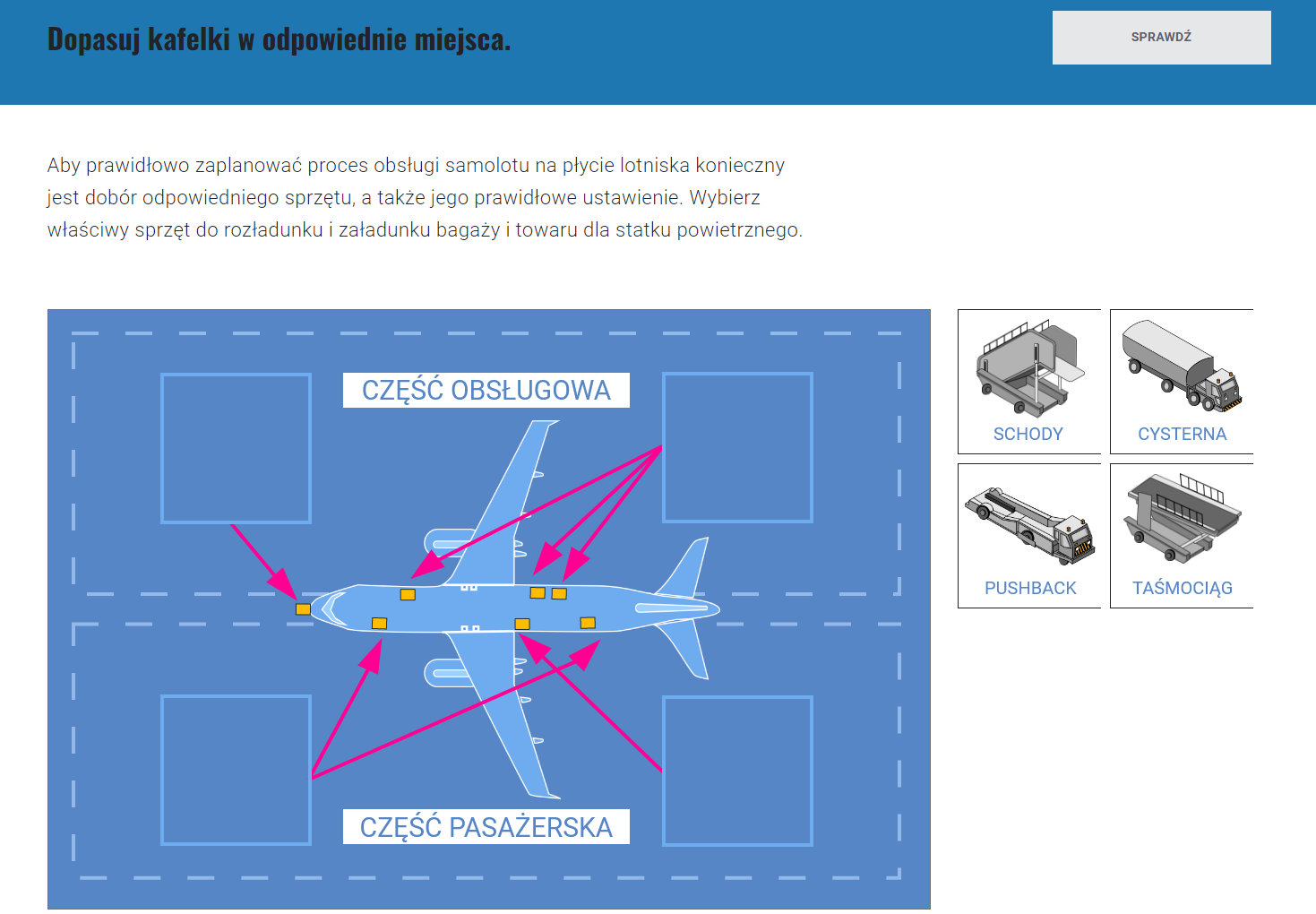 Dopasuj kafelki w odpowiednie miejsca.

SPRAWDŹ

Aby prawidłowo zaplanować proces obsługi samolotu na płycie lotniska konieczny jest dobór odpowiedniego sprzętu, a także jego prawidłowe ustawienie. Wybierz właściwy sprzęt do rozładunku i załadunku bagaży i towaru dla statku powietrznego.

CZĘŚĆ OBSŁUGOWA

CZĘŚĆ PASAŻERSKA

SCHODY

CYSTERNA

PUSHBACK

TAŚMOCIĄG