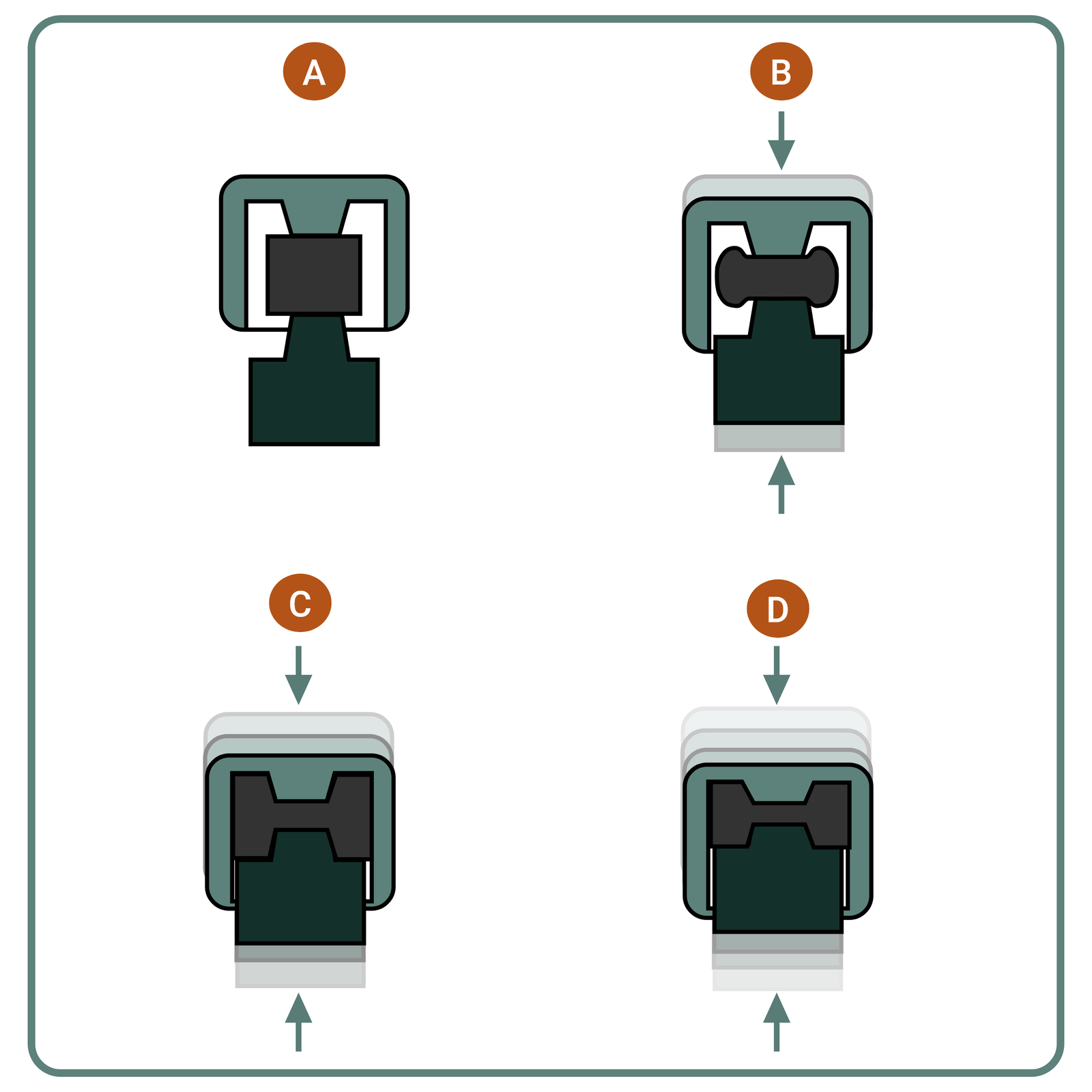 A

B

C

D