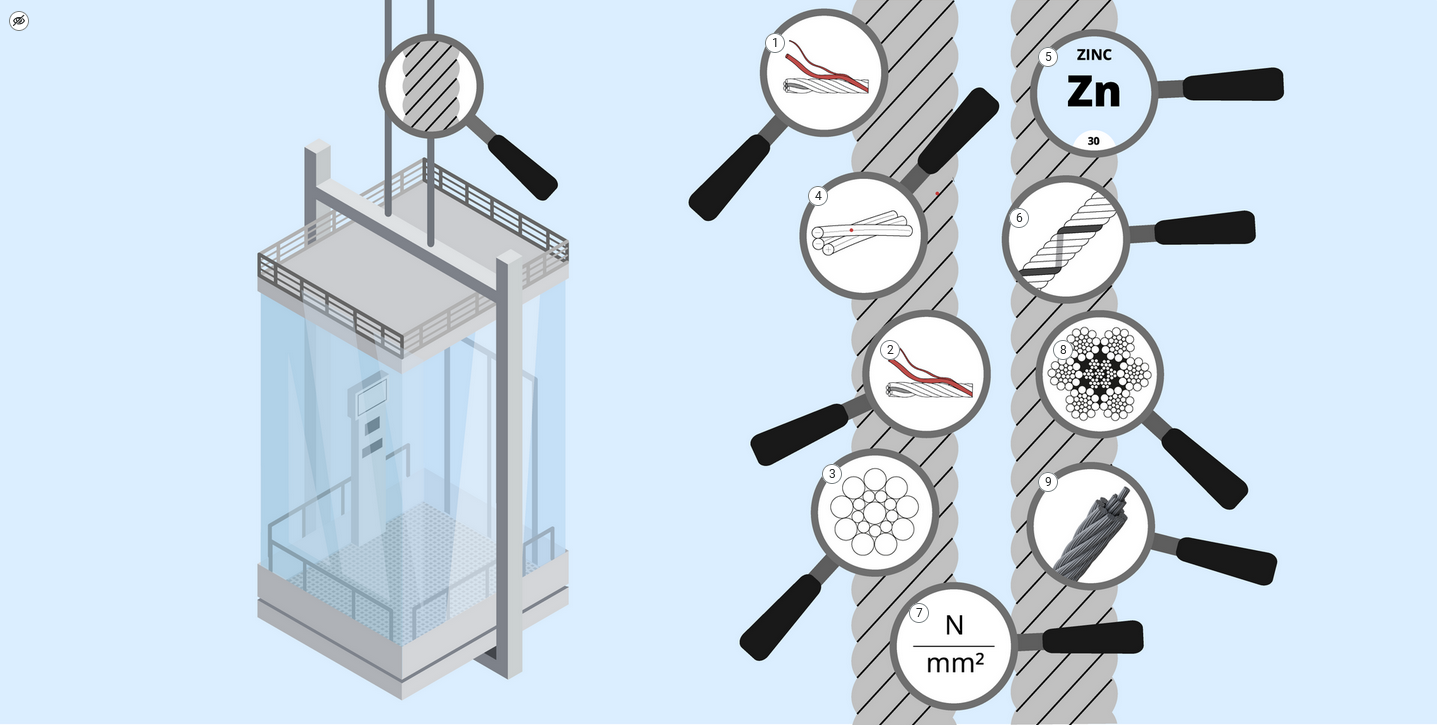 1

4

2

3

7

$\frac{N}{mm^2}$

5

ZINC

Zn

30

6

8

9