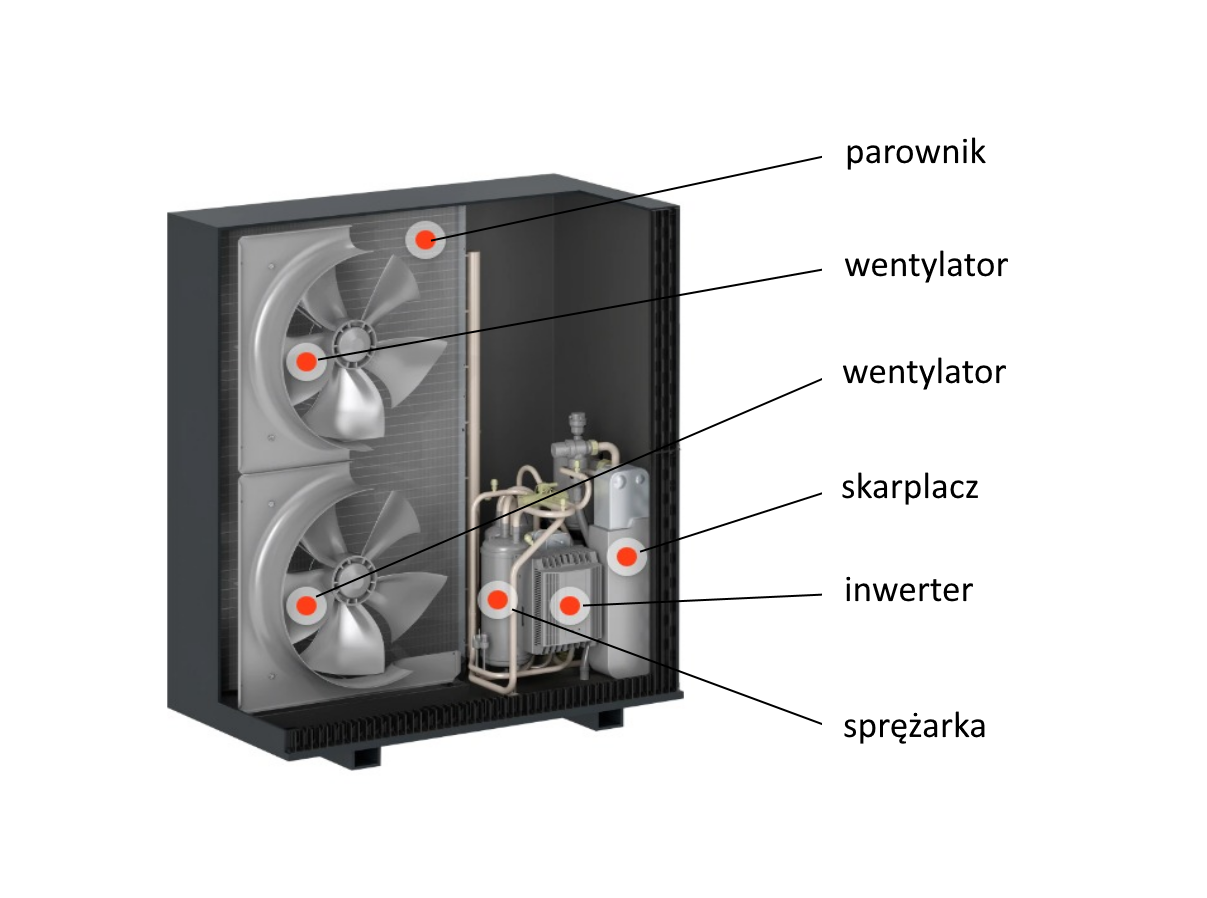 parownik

wentylator

wentylator

skarplacz

inwerter

sprężarka