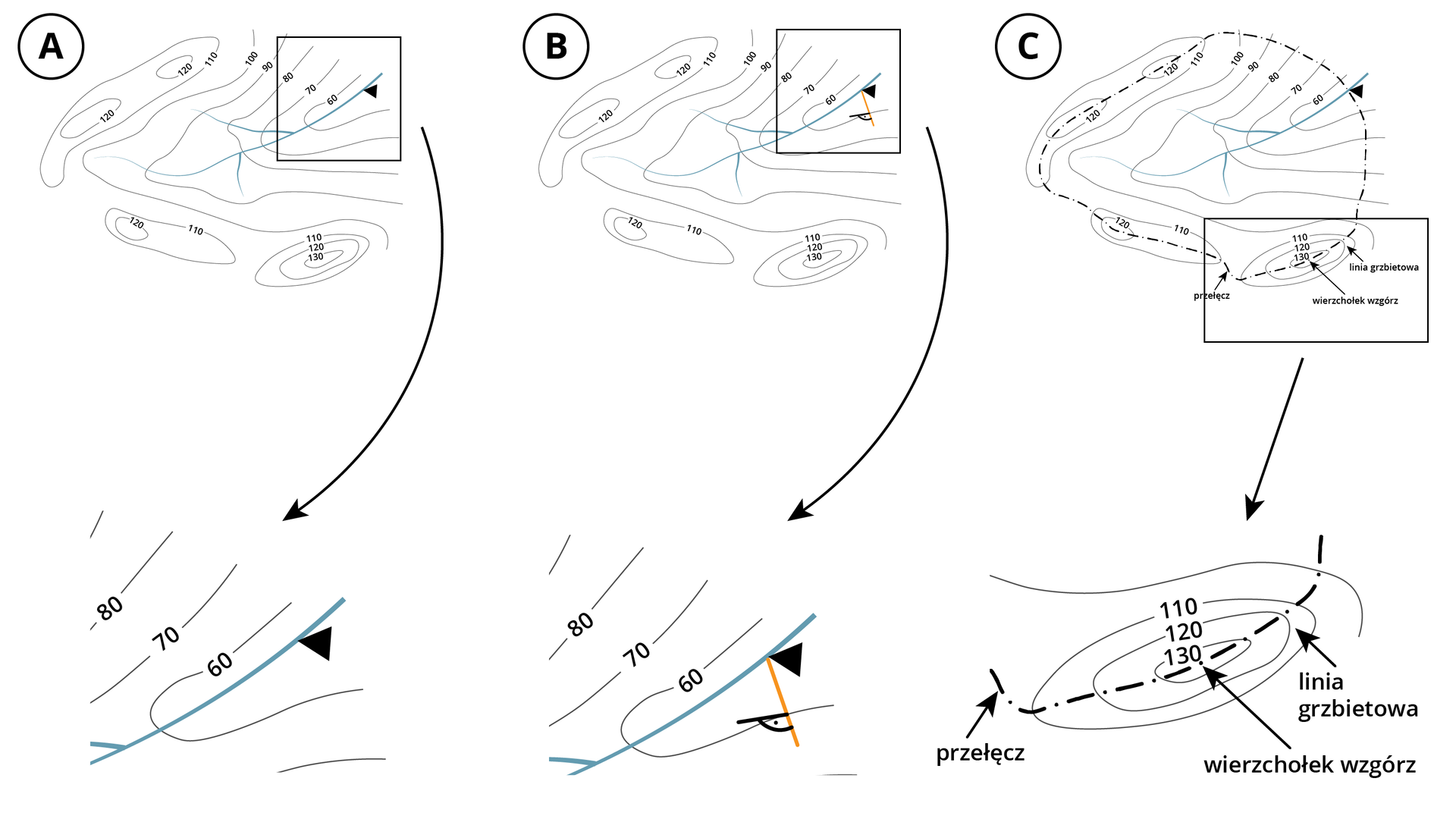 A

120
110
100
90
80
70
60
120
120
110
110
120
130

80
70
60

B

120
110
100
90
80
70
60
120
120
110
110
120
130

80
70
60

C

120
110
100
90
80
70
60
120
120
110
110
120
130
linia grzbietowa
przełęcz
wierzchołek wzgórz

110
120
130
linia grzbietowa
przełęcz
wierzchołek wzgórz