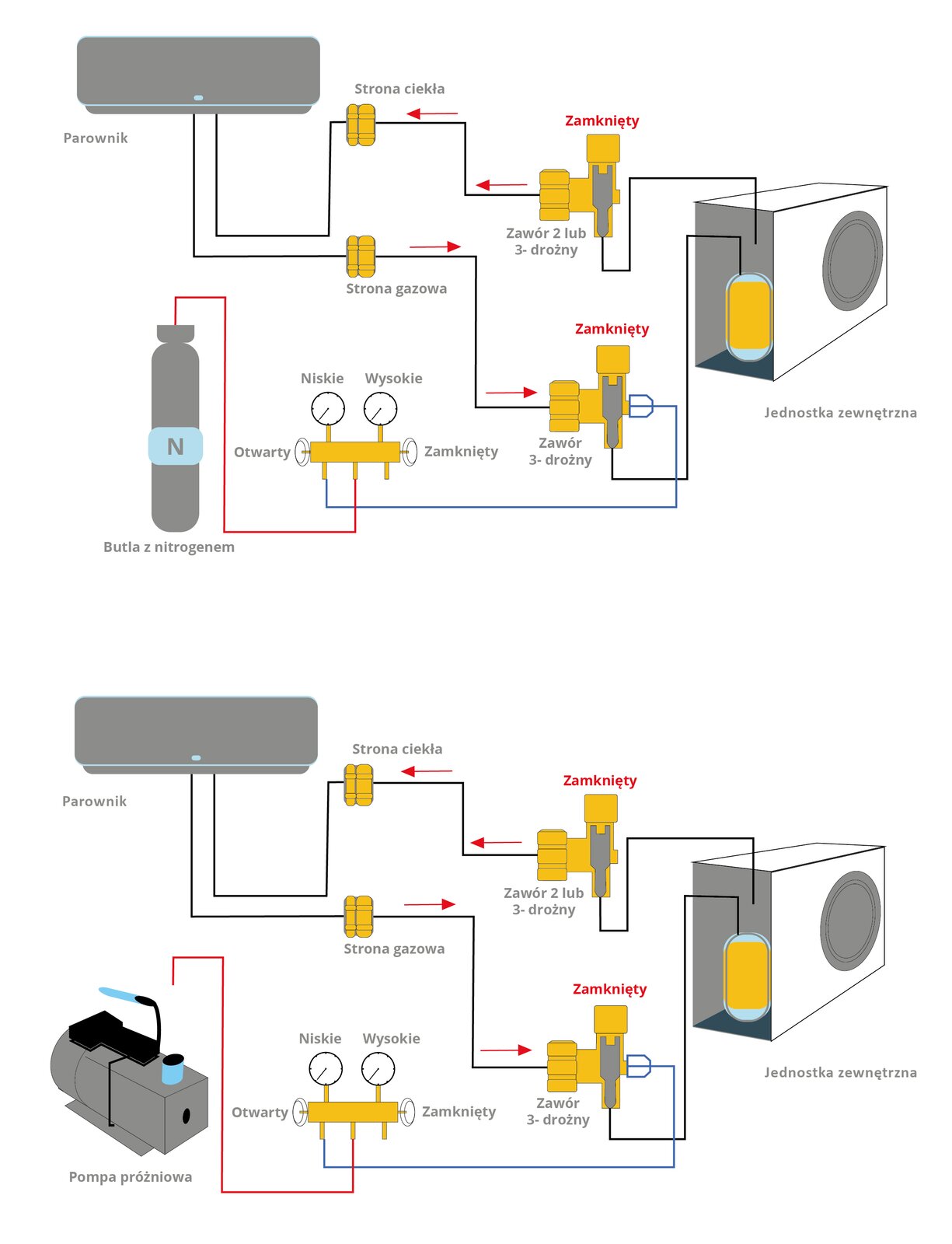 Parownik

Strona ciekła

Zamknięty

Zawór 2 lub 3- drożny

Strona gazowa

Zamknięty

Niskie Wysokie

Otwarty Zamknięty

Zawór 3- drożny

Jednostka zewnętrzna

N

Butla z nitrogenem

Parownik

Strona ciekła

Zamknięty

Zawór 2 lub 3- drożny

Strona gazowa

Zamknięty

Niskie Wysokie

Otwarty Zamknięty

Zawór 3- drożny

Jednostka zewnętrzna

Pompa próżniowa