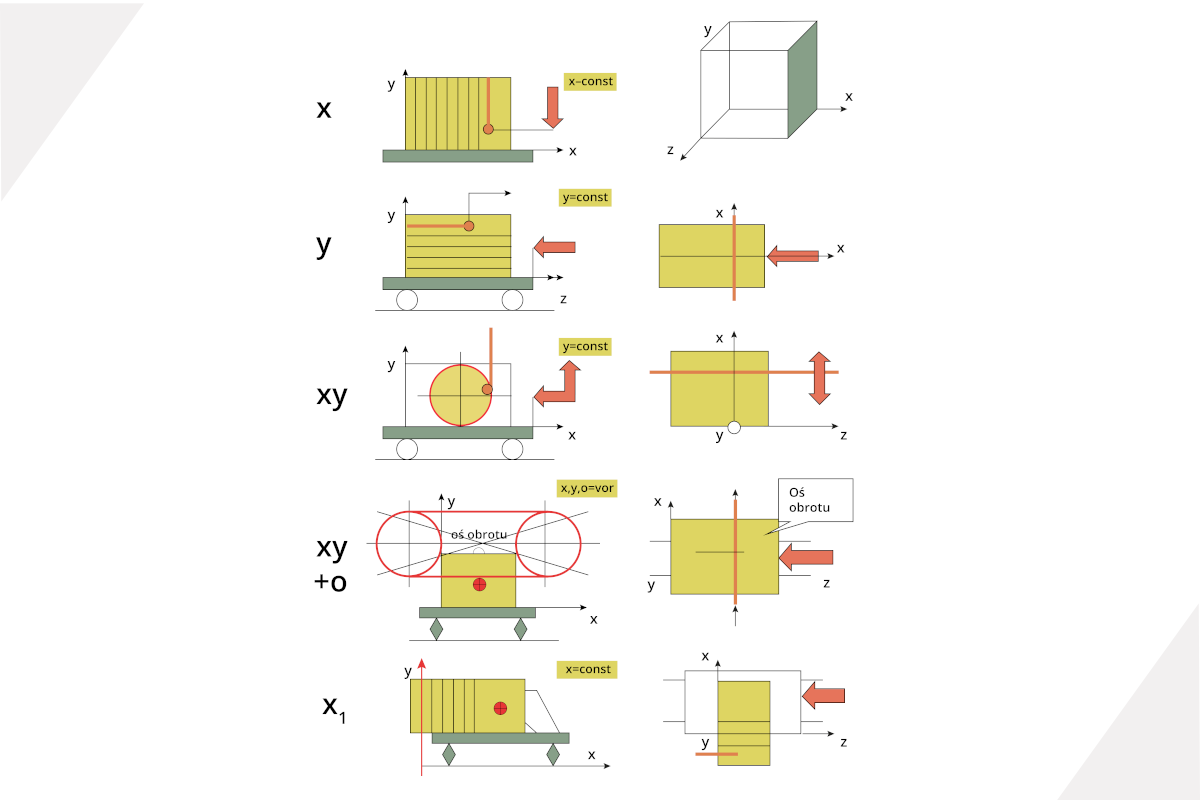 x

y

x-const

x

y

x

z

y

y

y=const

z

x

x

xy

y

y=const

x

x

y

z

xy
+o

y

x,y,o=vor

oś obrotu

x

x

Oś obrotu

y

z

$x_1$

y

x=const

x

x

y

z