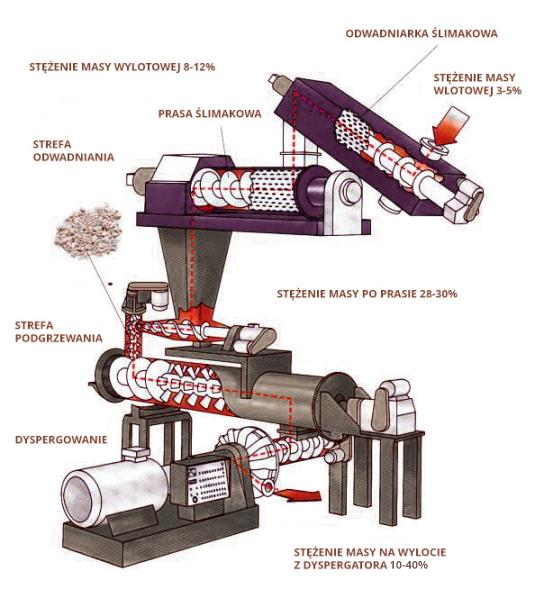 ODWADNIARKA ŚLIMAKOWA

STĘŻENIE MASY WYLOTOWEJ 8-12%

STĘŻENIE MASY WLOTOWEJ 3-5%

PRASA ŚLIMAKOWA

STREFA ODWADNIANIA

STĘŻENIE MASY PO PRASIE 28-30%

STREFA PODGRZEWANIA

DYSPERGOWANIE

STĘŻENIE MASY NA WYLOCIE Z DYSPERGATORA 10-40%