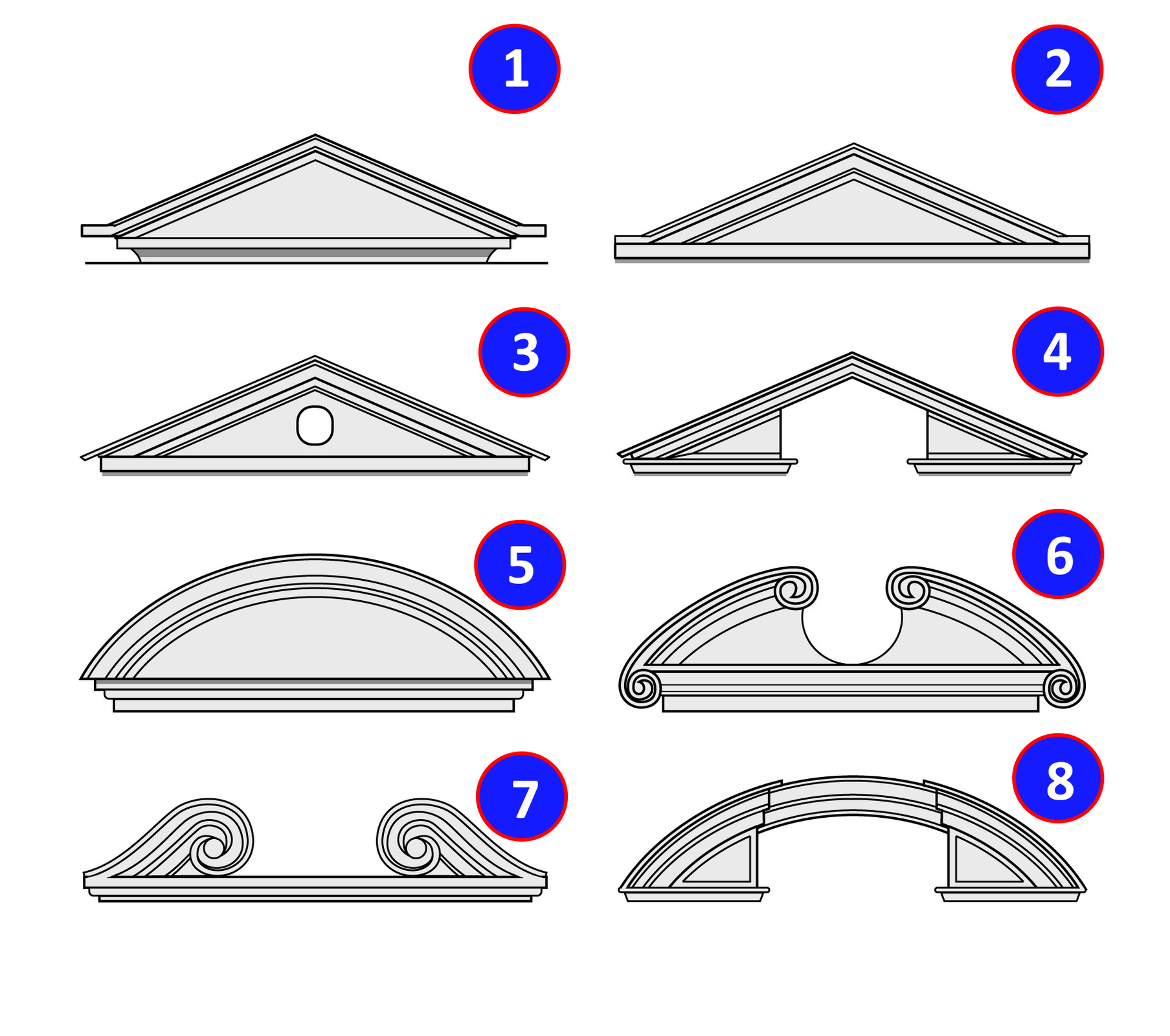 1

2

3

4

5

6

7

8