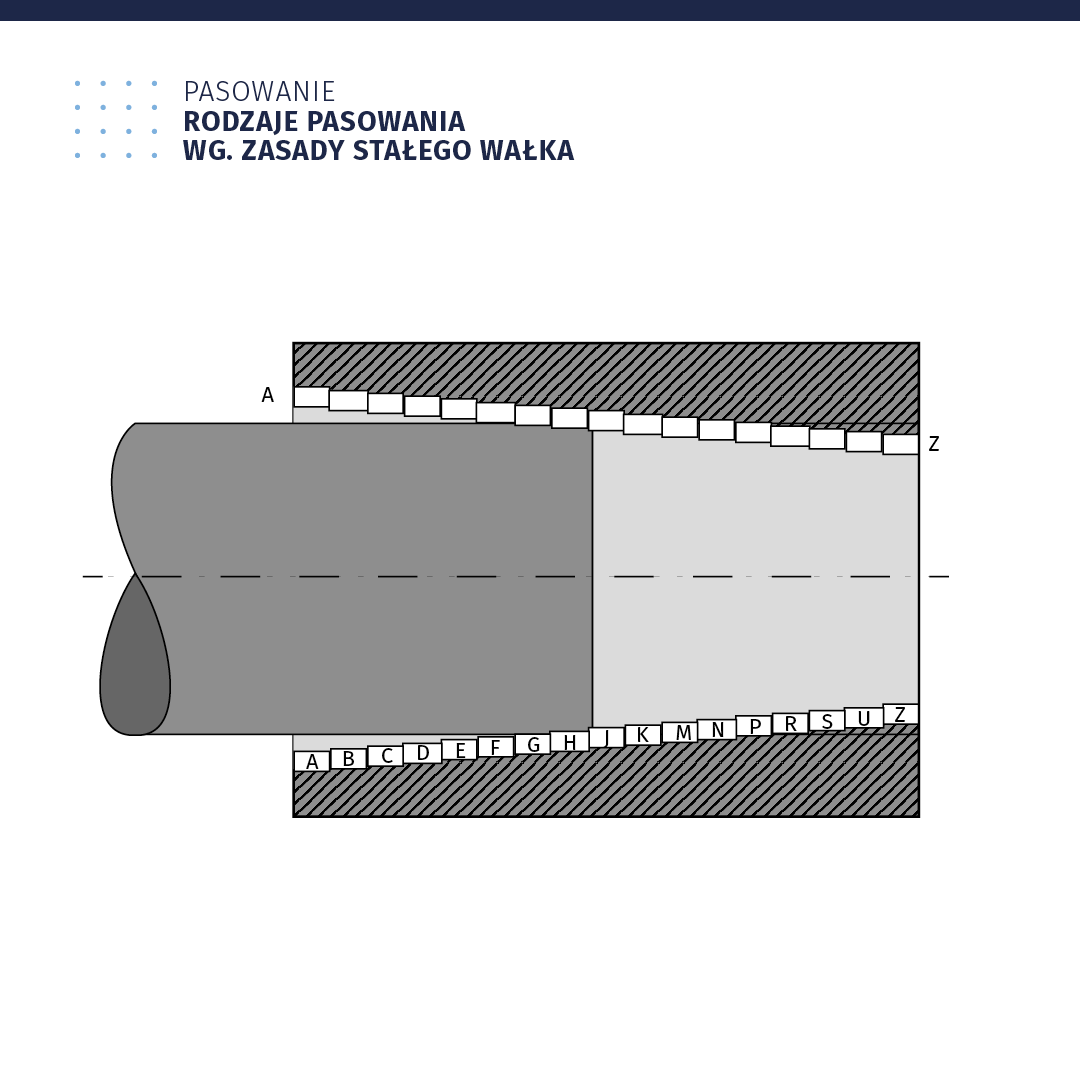 PASOWANIE
RODZAJE PASOWANIA
WG. ZASADY STAŁEGO WAŁKA

A

Z

A B C D E F G H J K M N P R S U Z