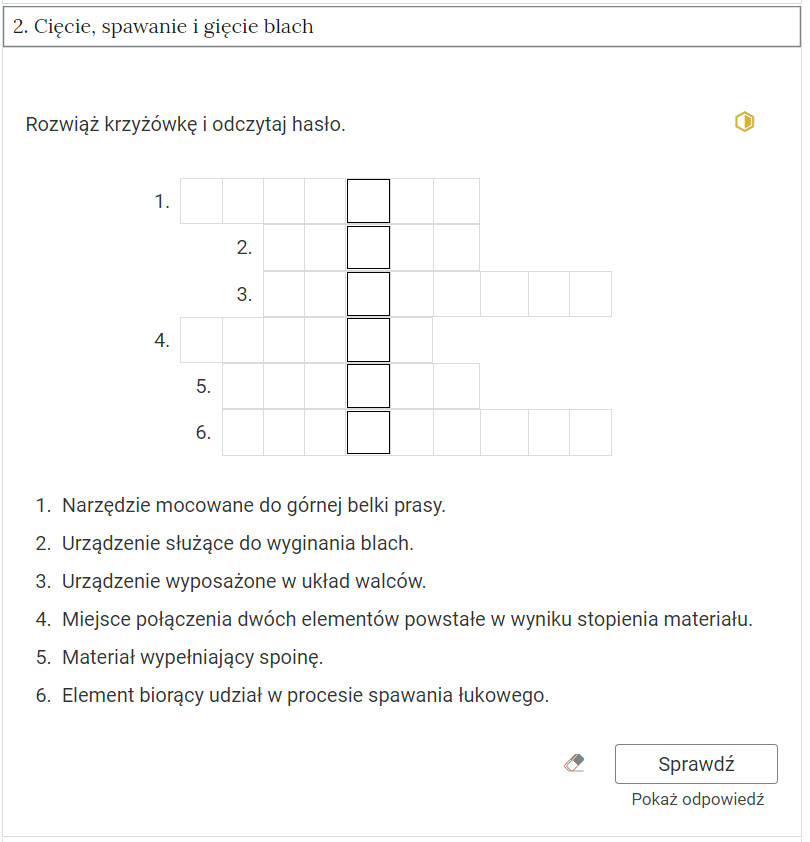 2. Cięcie, spawanie i gięcie blach

Rozwiąż krzyżówkę i odczytaj hasło.

1.
2.
3.
4.
5.
6.

1. Narzędzie mocowane do górnej belki prasy.
2. Urządzenie służące do wyginania blach.
3. Urządzenie wyposażone w układ walców.
4. Miejsce połączenia dwóch elementów powstałe w wyniku stopienia materiału.
5. Materiał wypełniający spoinę.
6. Element biorący udział w procesie spawania łukowego.

Sprawdź

Pokaż odpowiedź