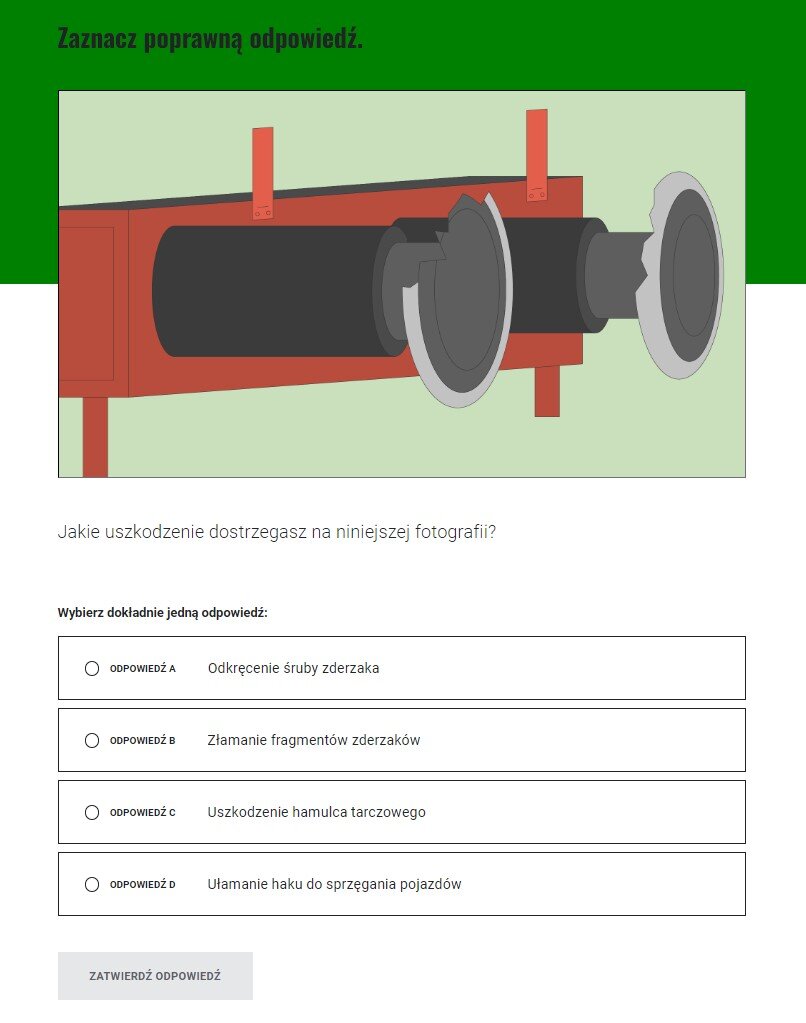 Zaznacz poprawną odpowiedź.

Jakie uszkodzenie dostrzegasz na niniejszej fotografii?

Wybierz dokładnie jedną odpowiedź:

ODPOWIEDŹ A Odkręcenie śruby zderzaka

ODPOWIEDŹ B Złamanie fragmentów zderzaków

ODPOWIEDŹ C Uszkodzenie hamulca tarczowego

ODPOWIEDŹ D Ułamanie haku do sprzęgania pojazdów

ZATWIERDŹ ODPOWIEDŹ