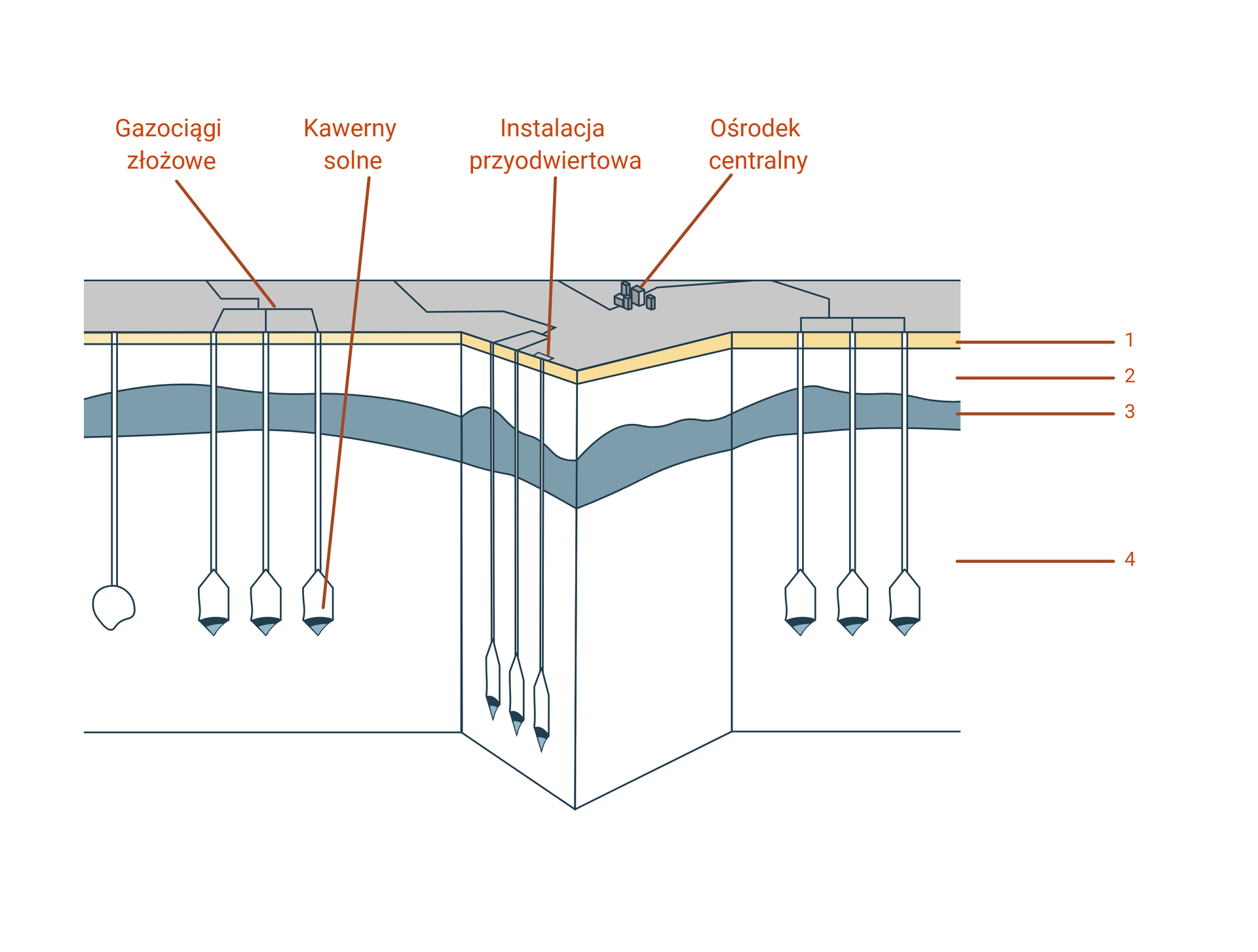 Gazociągi złożowe

Kawerny solne

Instalacja przyodwiertowa

Ośrodek centralny

1

2

3

4