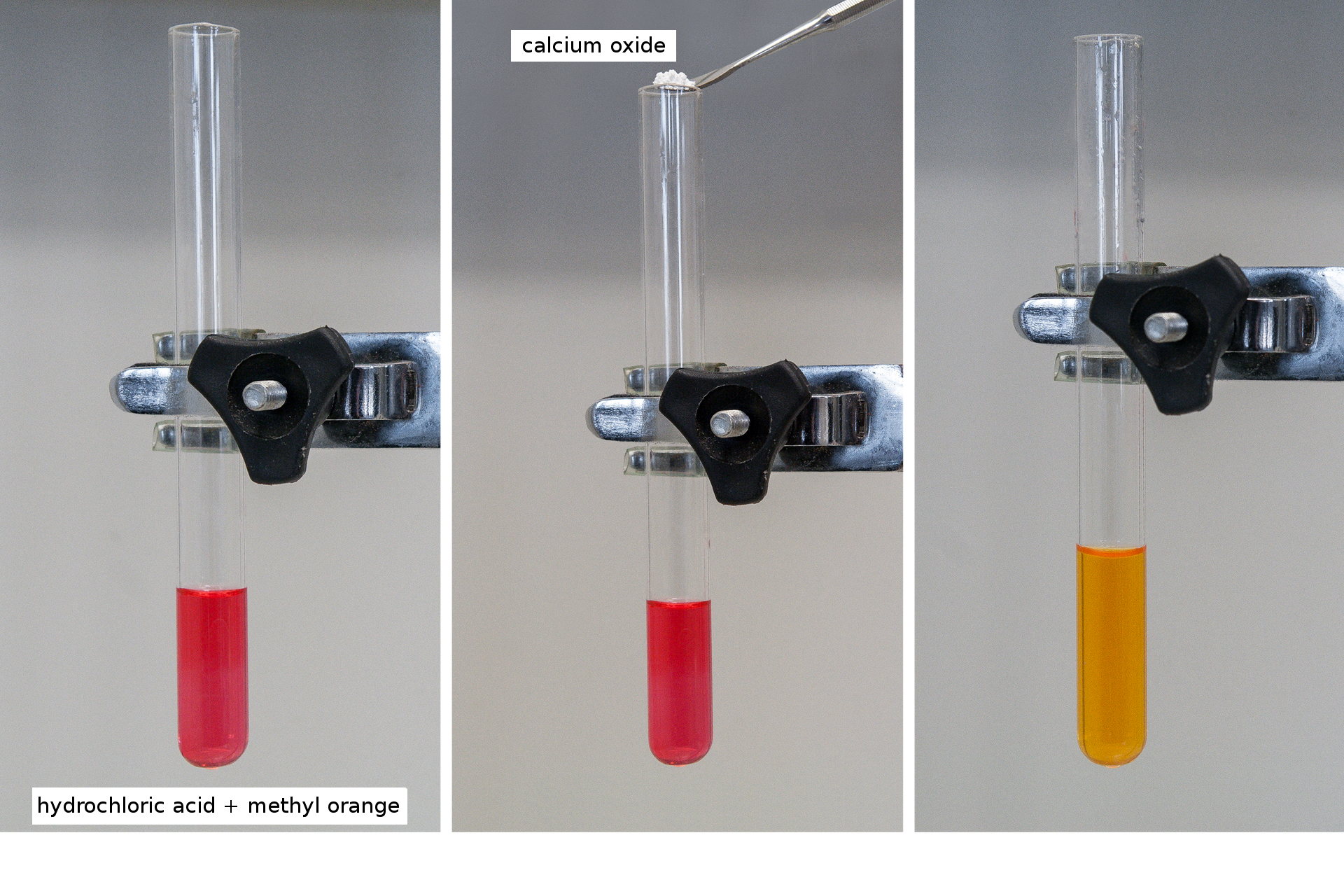 hydrochloric acid + methyl orange

calcium oxide