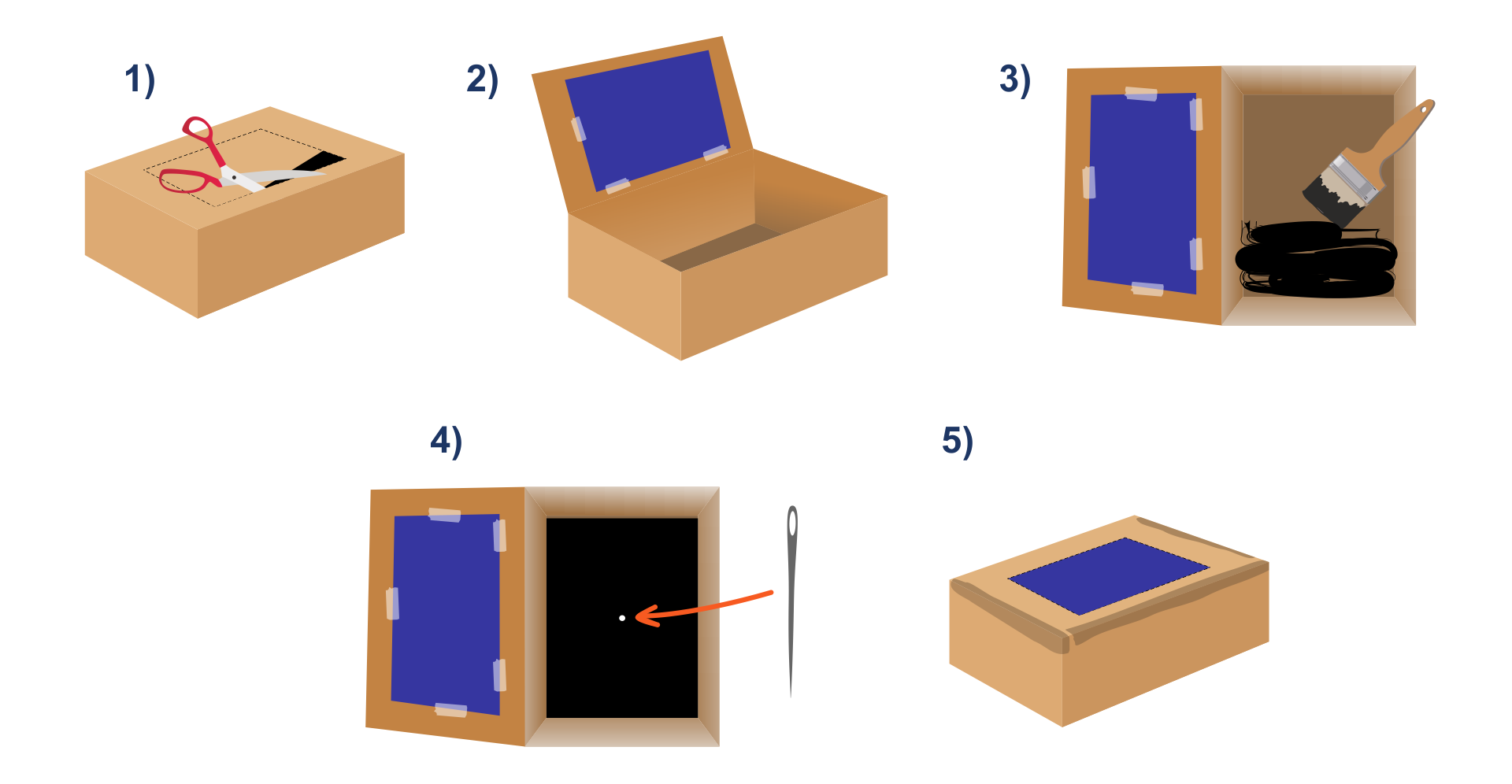 1)

2)

3)

4)

5)