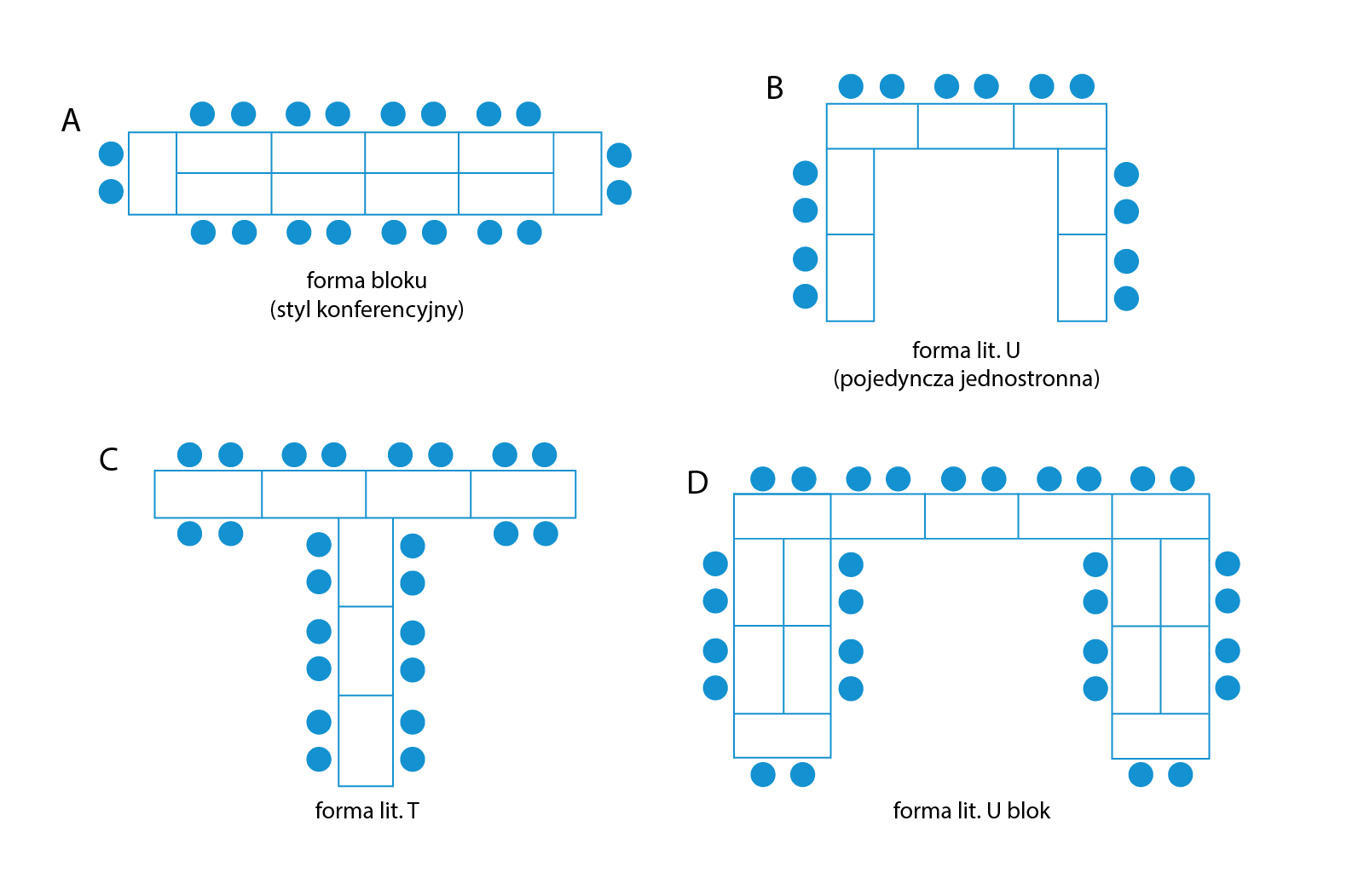 A

forma bloku
(styl konferencyjny)

B

forma lit. U
(pojedyncza jednostronna)

C

forma lit. T

D

forma lit. U blok