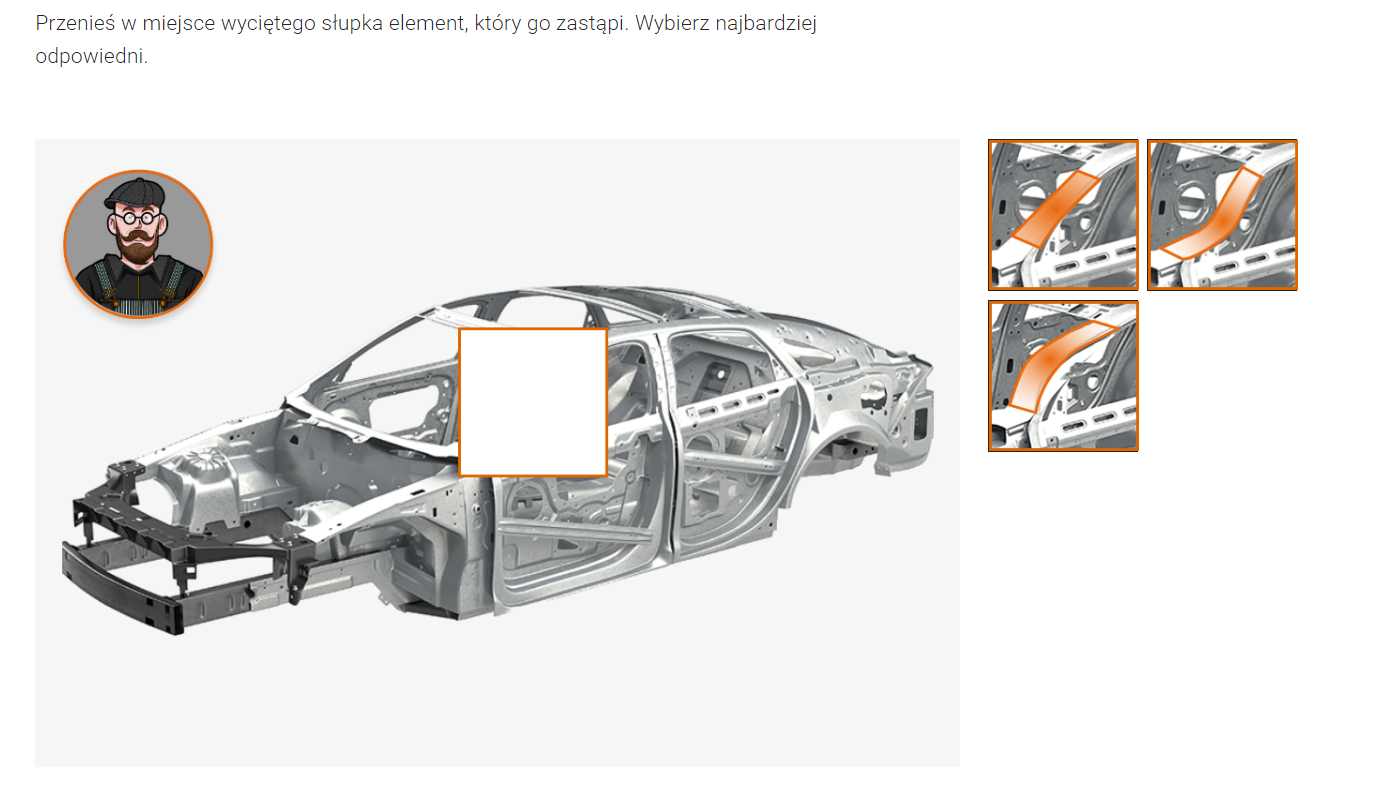 Przenieś w miejsce wyciętego słupka element, który go zastąpi. Wybierz najbardziej odpowiedni.