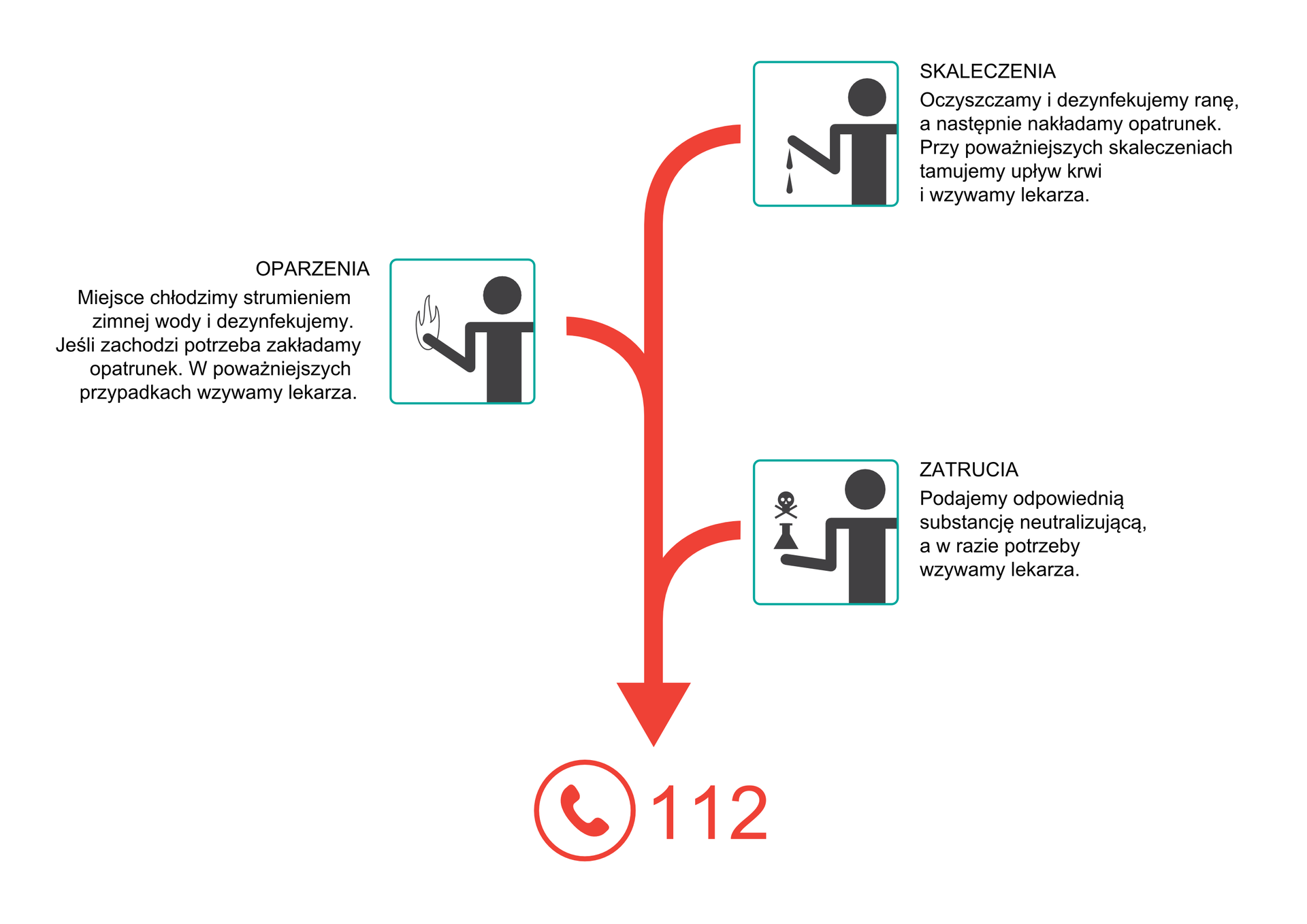 SKALECZENIA
Oczyszczamy i dezynfekujemy ranę, a następnie nakładamy opatrunek. Przy poważniejszych skaleczeniach tamujemy upływ krwi i wzywamy lekarza.

OPARZENIA
Miejsce chłodzimy strumieniem zimnej wody i dezynfekujemy. Jeśli zachodzi potrzeba zakładamy opatrunek. W poważniejszych przypadkach wzywamy lekarza.

ZATRUCIA
Podajemy odpowiednią substancję neutralizującą, a w razie potrzeby wzywamy lekarza.

112