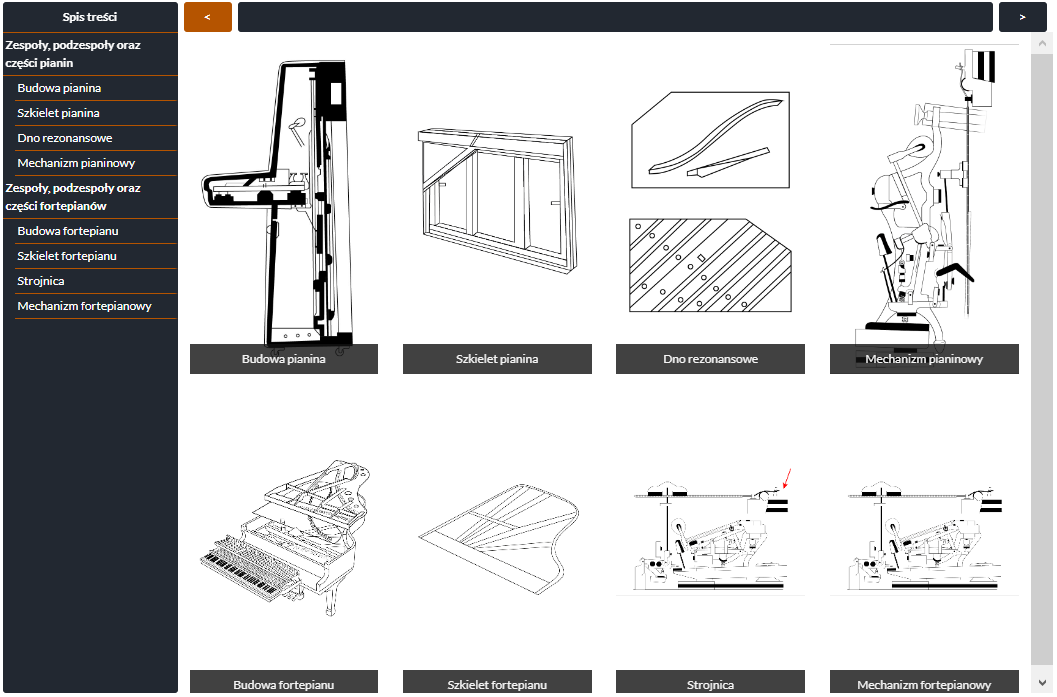 Spis treści

Zespoły, podzespoły oraz części pianin

Budowa pianina

Szkielet pianina

Dno rezonansowe

Mechanizm pianinowy

Zespoły, podzespoły oraz części fortepianów

Budowa fortepianu

Szkielet fortepianu

Strojnica

Mechanizm fortepianowy

<

>

Budowa pianina

Szkielet pianina

Dno rezonansowe

Mechanizm pianinowy

Budowa fortepianu

Szkielet fortepianu

Strojnica

Mechanizm fortepianowy