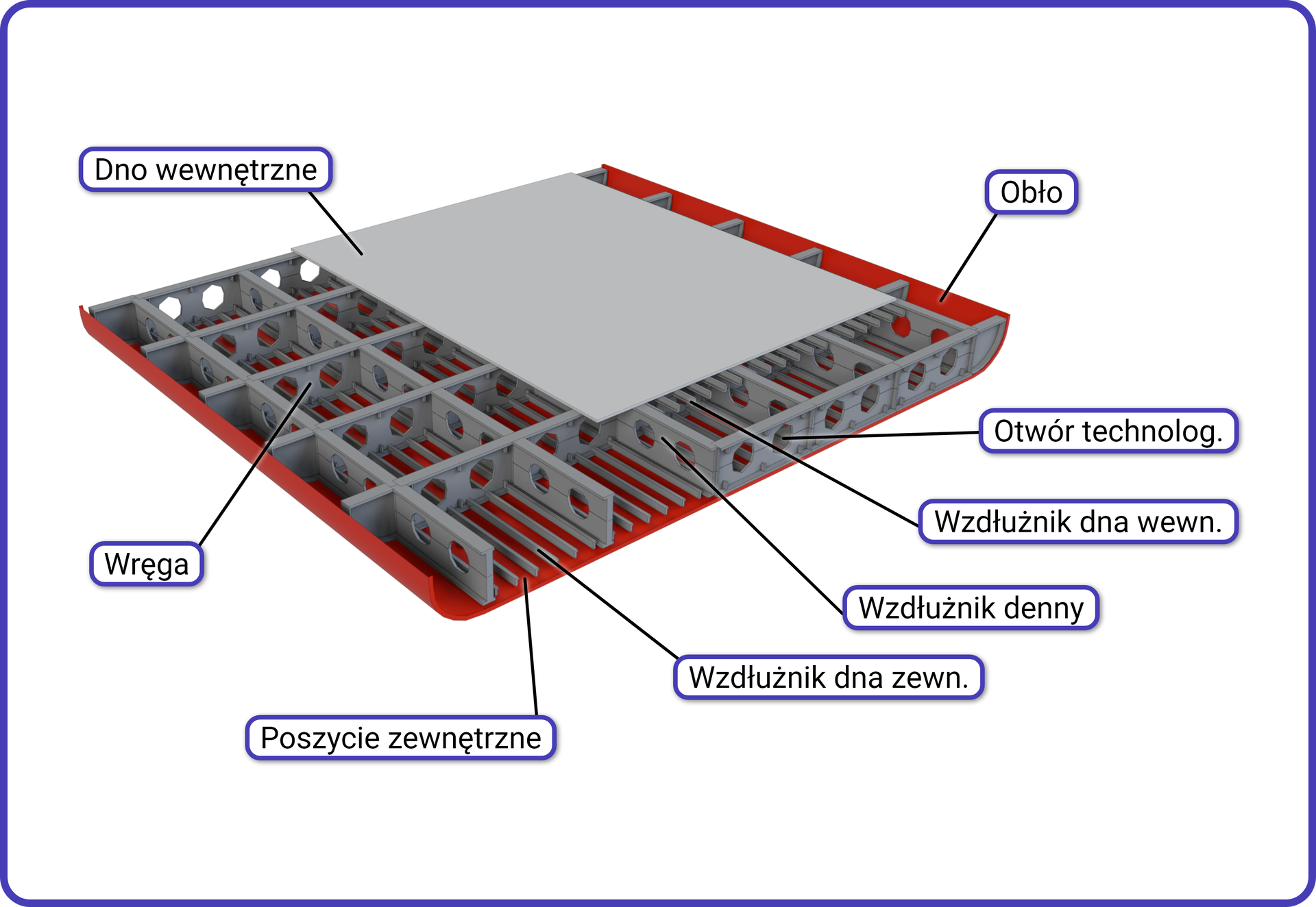 Dno wewnętrzne

Obło

Otwór technolog.

Wzdłużnik dna wewn.

Wręga

Wzdłużnik denny

Wzdłużnik dna zewn.

Poszycie zewnętrzne