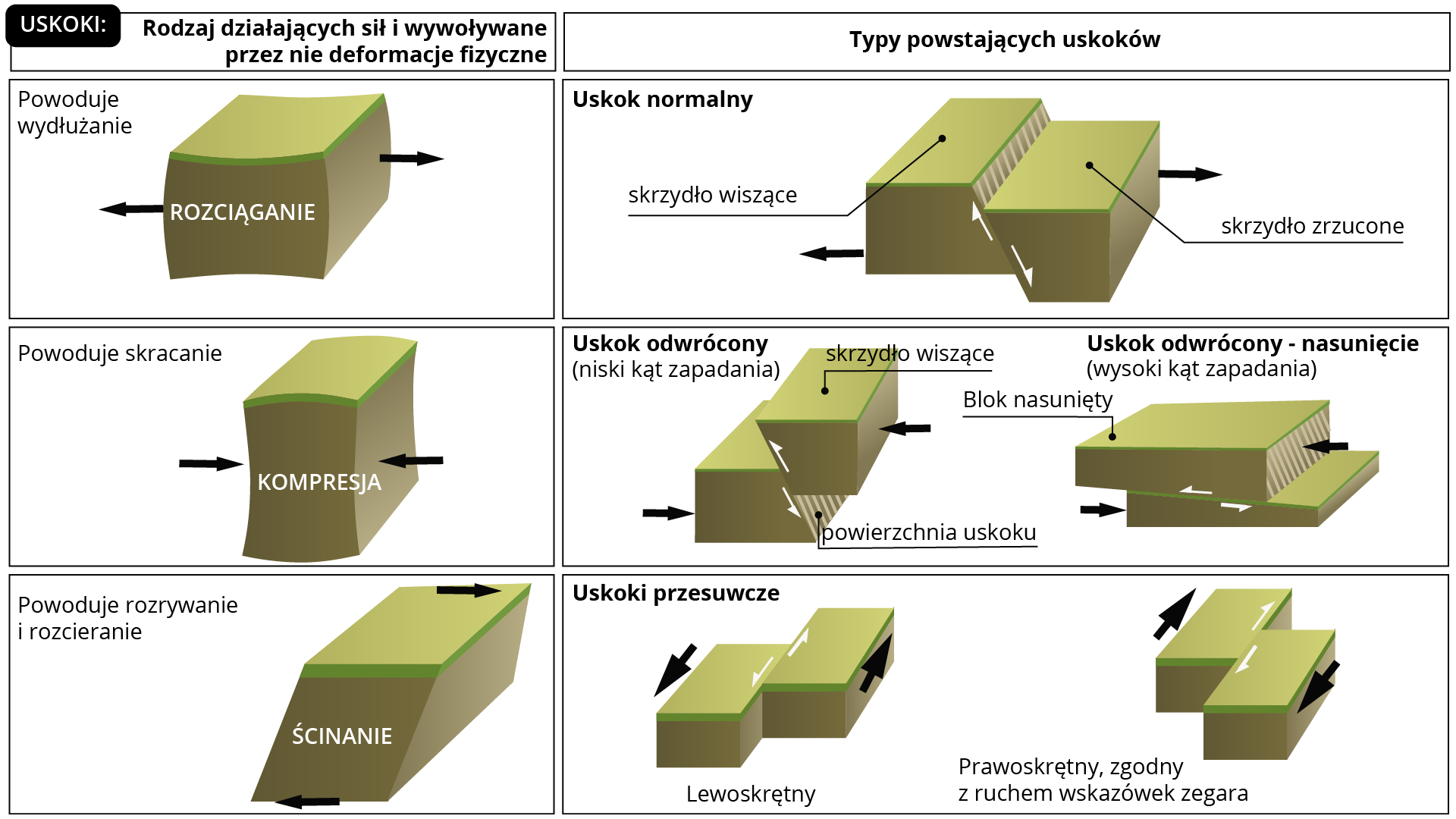 USKOKI:

Rodzaj działających sił i wywoływane przez nie deformacje fizyczne

Typy powstających uskoków

Powoduje wydłużanie

ROZCIĄGANIE

Uskok normalny

skrzydło wiszące

skrzydło zrzucone

Powoduje skracanie

KOMPRESJA

Uskok odwrócony (niski kąt zapadania)

skrzydło wiszące

powierzchnia uskoku

Uskok odwrócony - nasunięcie (wysoki kąt zapadania)

Blok nasunięty

Powoduje rozrywanie i rozcieranie

ŚCINANIE

Uskoki przesuwcze

Lewoskrętny

Prawoskrętny, zgodny z ruchem wskazówek zegara