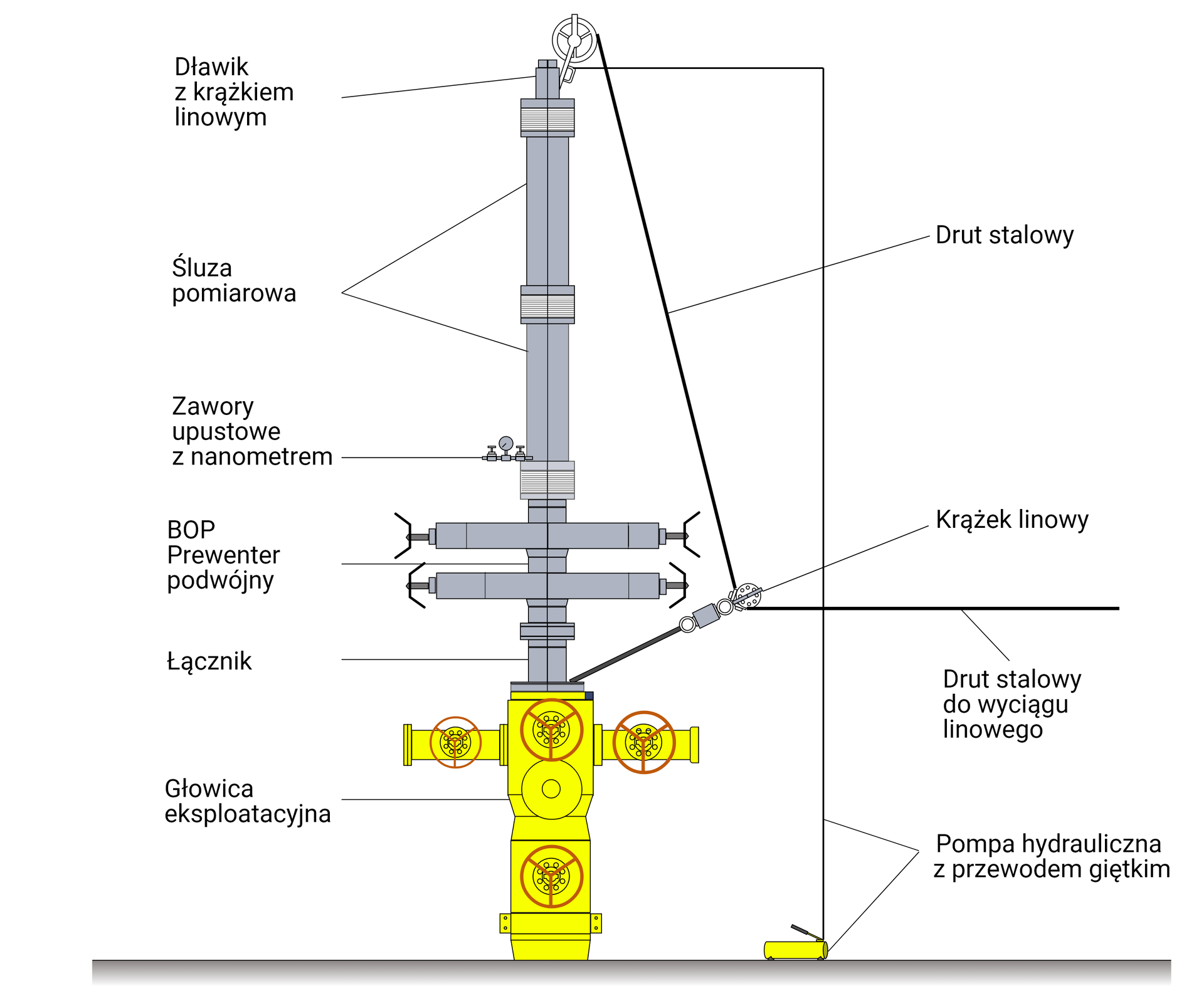 Dławik
z krążkiem
linowym

Śluza
pomiarowa

Zawory
upustowe
z nanometrem

BOP
Prewenter
podwójny

Łącznik

Głowica
eksploatacyjna

Drut stalowy

Krążek linowy

Drut stalowy
do wyciągu
linowego

Pompa hydrauliczna
z przewodem giętkim