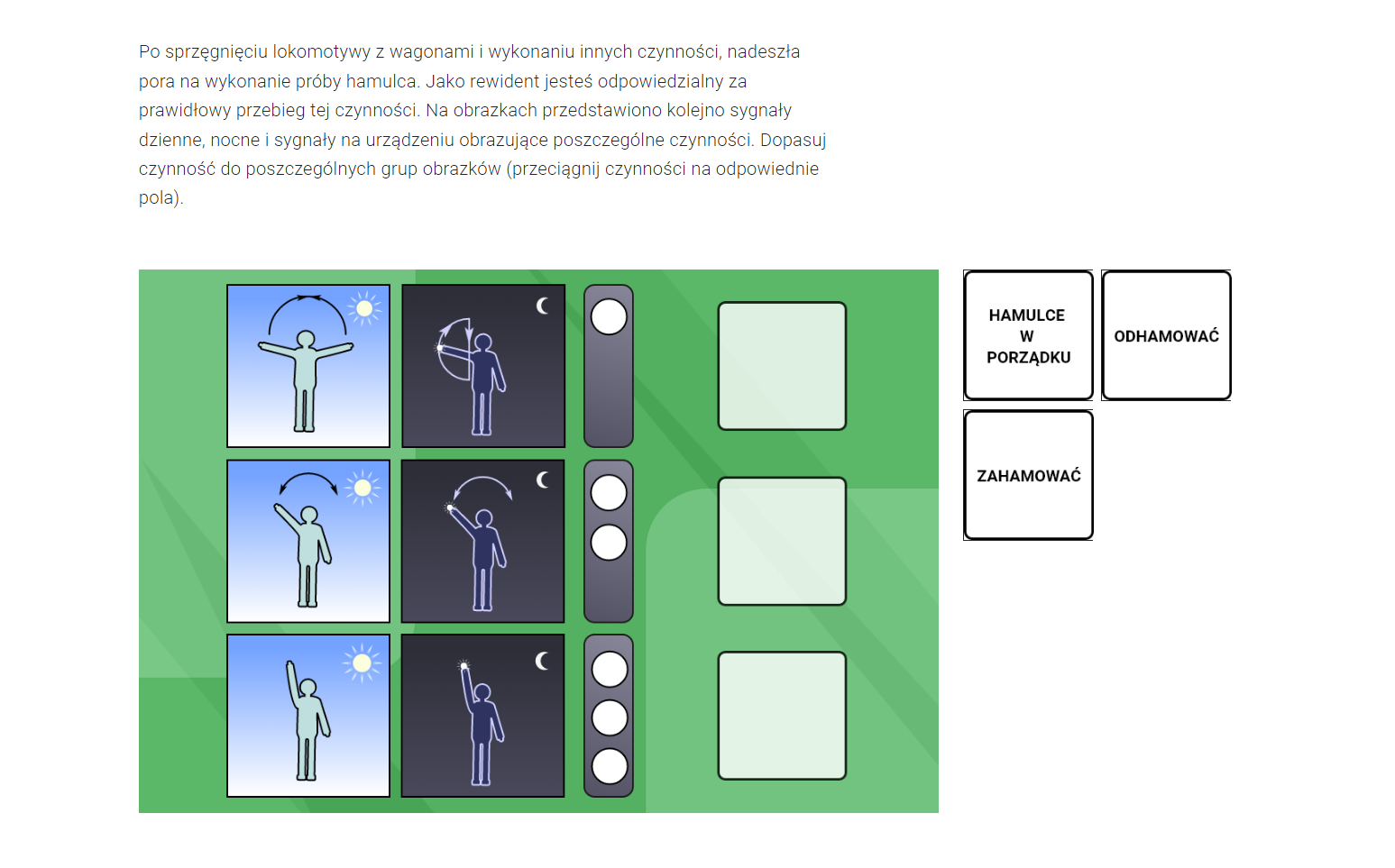 Po sprzęgnięciu lokomotywy z wagonami i wykonaniu innych czynności, nadeszła pora na wykonanie próby hamulca. Jako rewident jesteś odpowiedzialny za prawidłowy przebieg tej czynności. Na obrazkach przedstawiono kolejno sygnały dzienne, nocne i sygnały na urządzeniu obrazujące poszczególne czynności. Dopasuj czynność do poszczególnych grup obrazków (przeciągnij czynności na odpowiednie pola).

HAMULCE W PORZĄDKU

ODHAMOWAĆ

ZAHAMOWAĆ