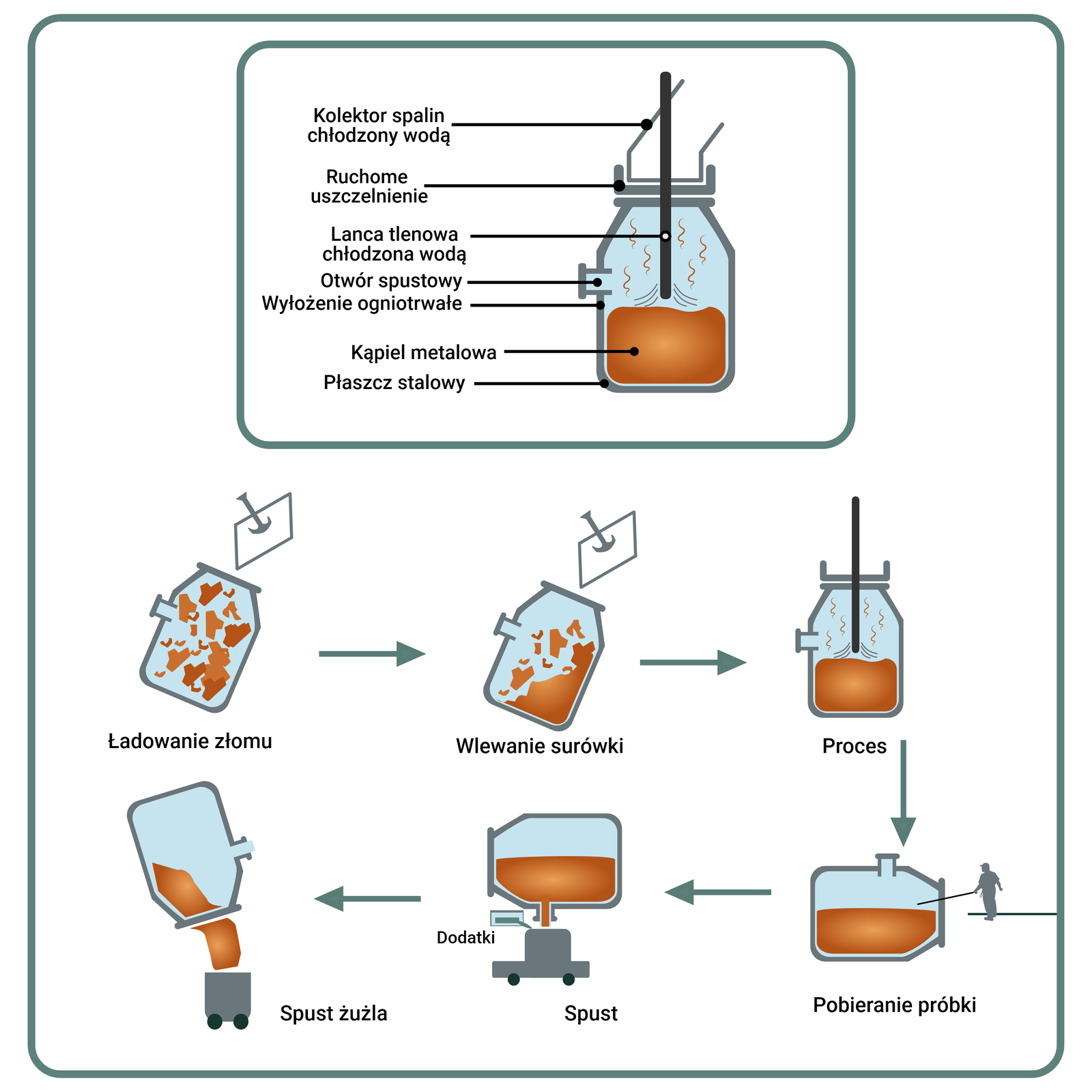 Kolektor spalin chłodzony wodą

Ruchome uszczelnienie

Lanca tlenowa chłodzona wodą

Otwór spustowy

Wyłożenie ogniotrwałe

Kąpiel metalowa

Płaszcz stalowy

Ładowanie złomu

Wlewanie surówki

Proces

Pobieranie próbki

Dodatki

Spust

Spust żużla