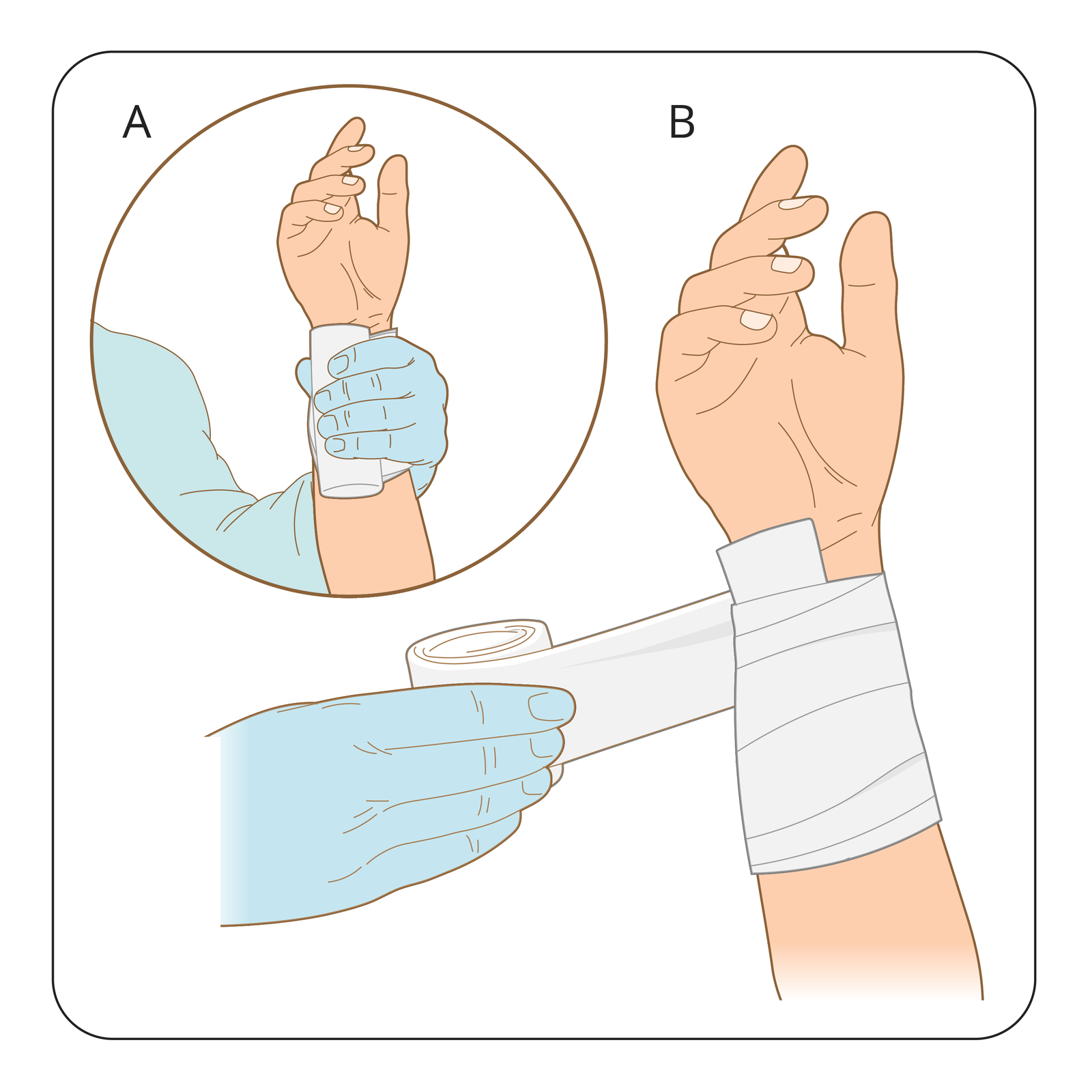 A

B