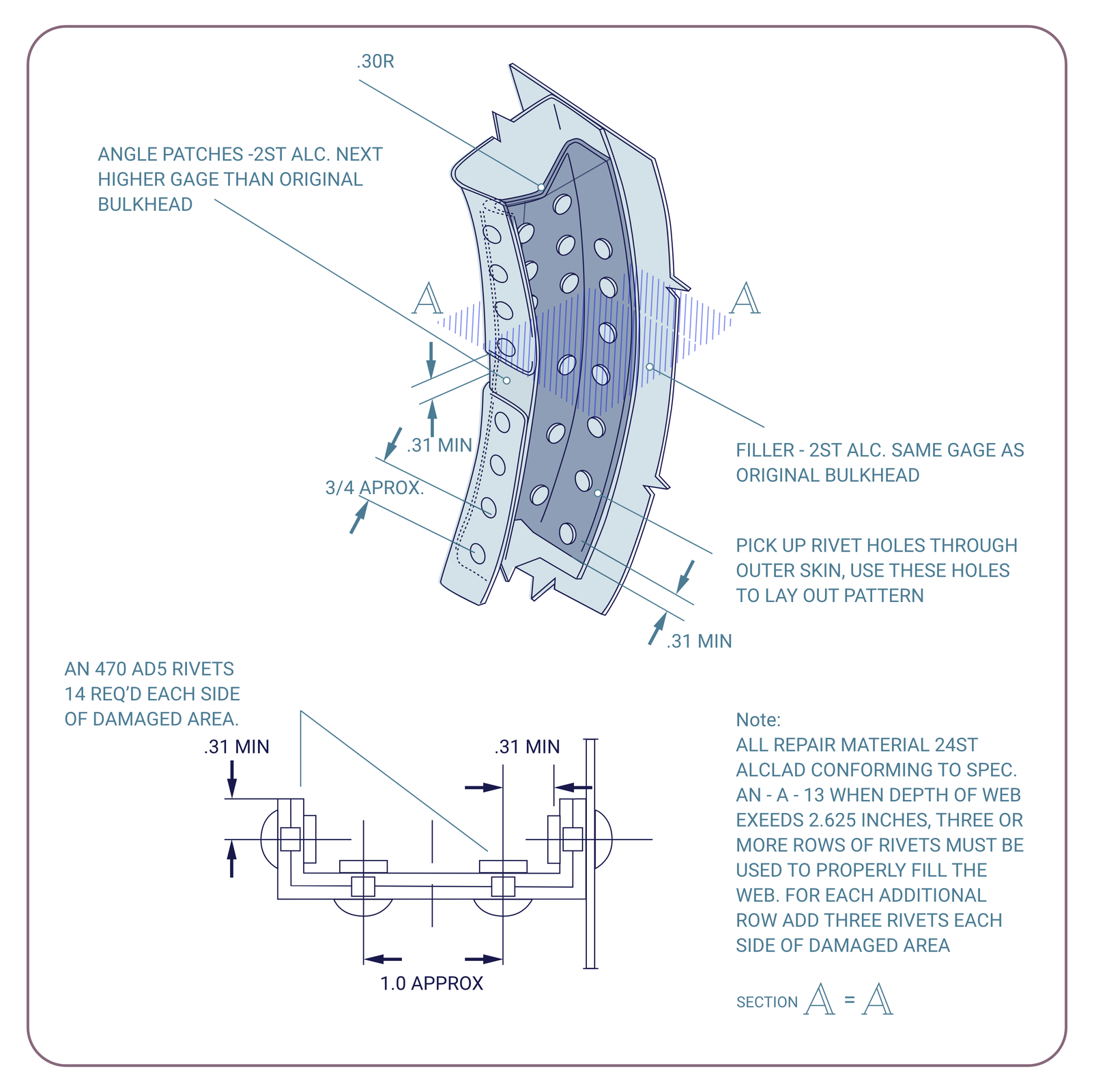 .30R

ANGLE PATCHES -2ST ALC. NEXT HIGHER GAGE THAN ORIGINAL BULKHEAD

A

A

.31 MIN

3/4 APROX.

FILLER - 2ST ALC. SAME GAGE AS ORIGINAL BULKHEAD

PICK UP RIVET HOLES THROUGH OUTER SKIN, USE THESE HOLES TO LAY OUT PATTERN

.31 MIN

AN 470 AD5 RIVETS 14 REQ'D EACH SIDE OF DAMAGED AREA.

.31 MIN

.31 MIN

1.0 APPROX

Note:
ALL REPAIR MATERIAL 24ST ALCLAD CONFORMING TO SPEC. AN - A - 13 WHEN DEPTH OF WEB EXEEDS 2.625 INCHES, THREE OR MORE ROWS OF RIVETS MUST BE USED TO PROPERLY FILL THE WEB. FOR EACH ADDITIONAL ROW ADD THREE RIVETS EACH SIDE OF DAMAGED AREA

SECTION A = A