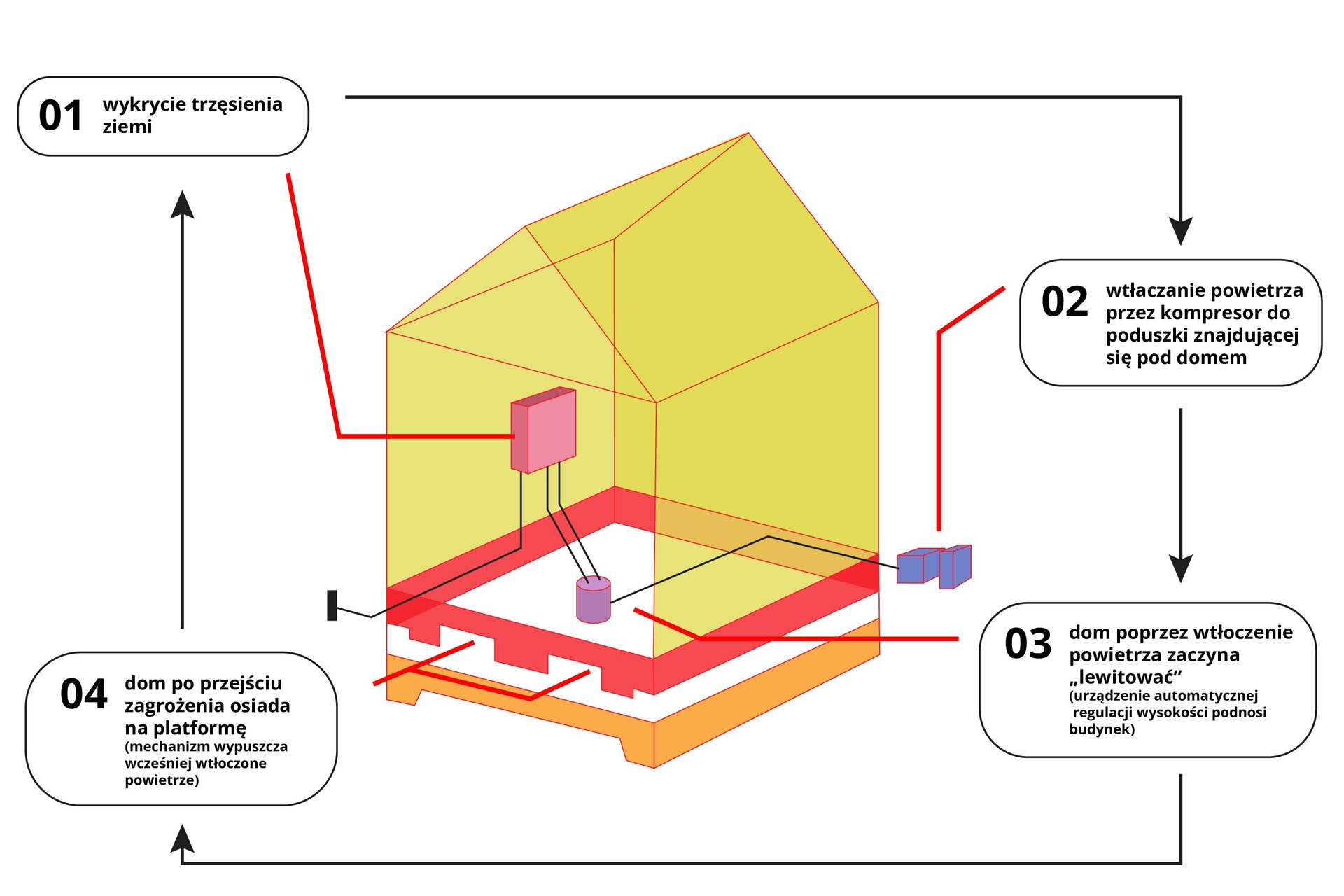 01 wykrycie trzęsienia ziemi

02 wtłaczanie powietrza przez kompresor do poduszki znajdującej się pod domem

03 dom poprzez wtłoczenie powietrza zaczyna „lewitować”
(urządzenie automatycznej regulacji wysokości podnosi budynek)

04 dom po przejściu zagrożenia osiada na platformę
(mechanizm wypuszcza wcześniej wtłoczone powietrze)