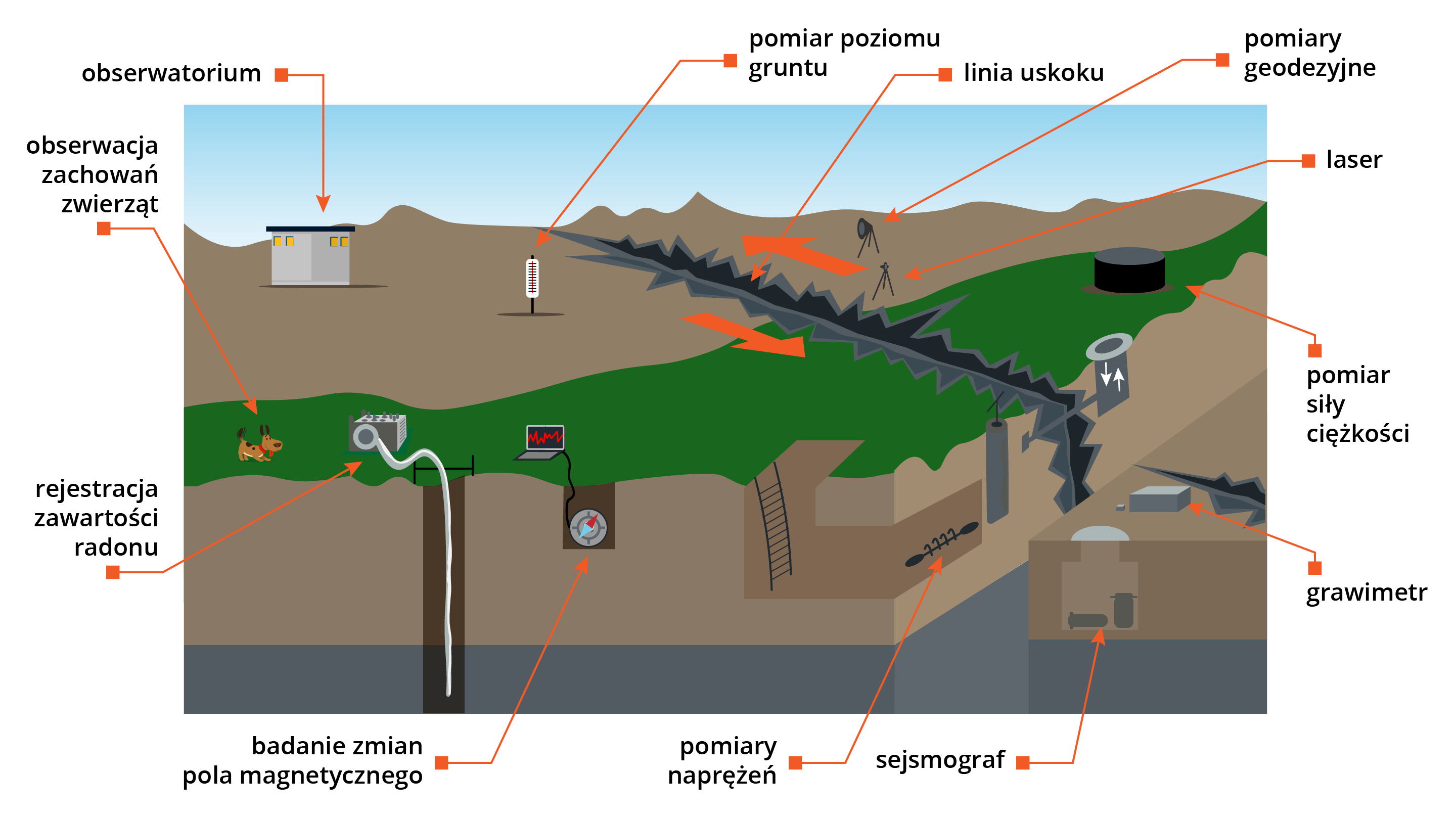 obserwatorium

pomiar poziomu gruntu

linia uskoku

pomiary geodezyjne

obserwacja zachowań zwierząt

laser

pomiar siły ciężkości

rejestracja zawartości radonu

grawimetr

badanie zmian pola magnetycznego

pomiary naprężeń

sejsmograf