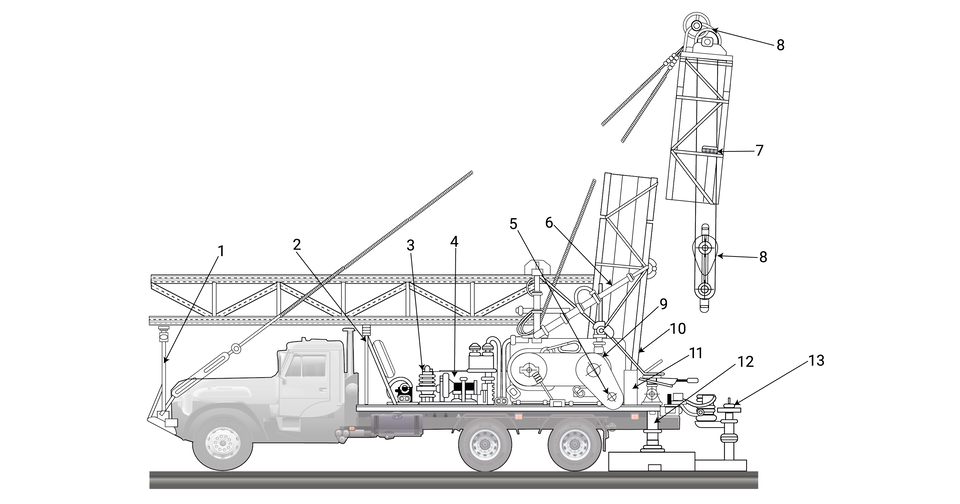 8
7
8
1
2
3
4
5
6
9
10
11
12
13